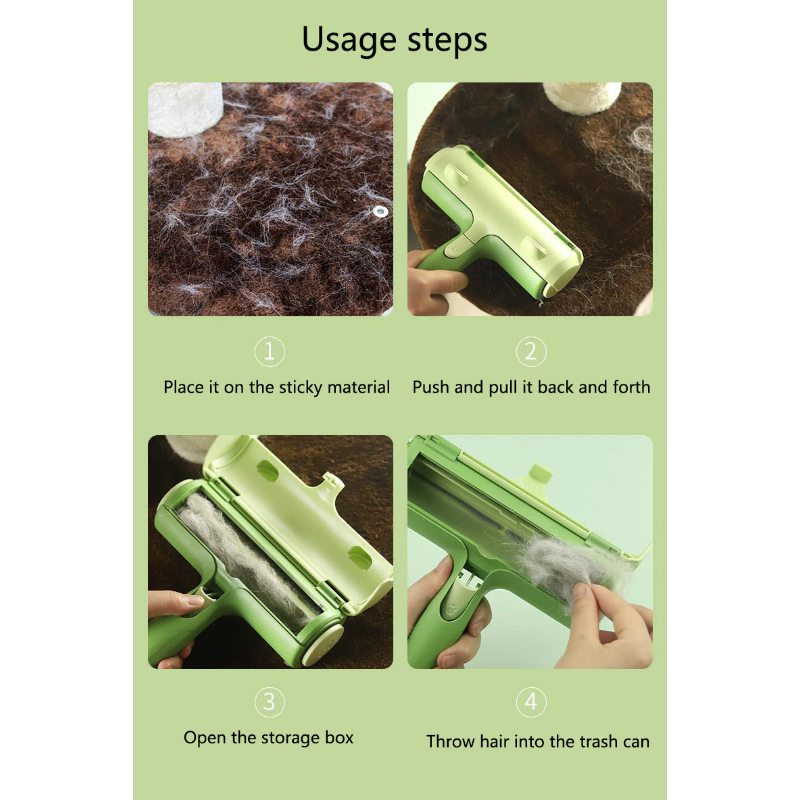 Usage steps

1

Place it on the sticky material

2

Push and pull it back and forth

3

Open the storage box

4

Throw hair into the trash can