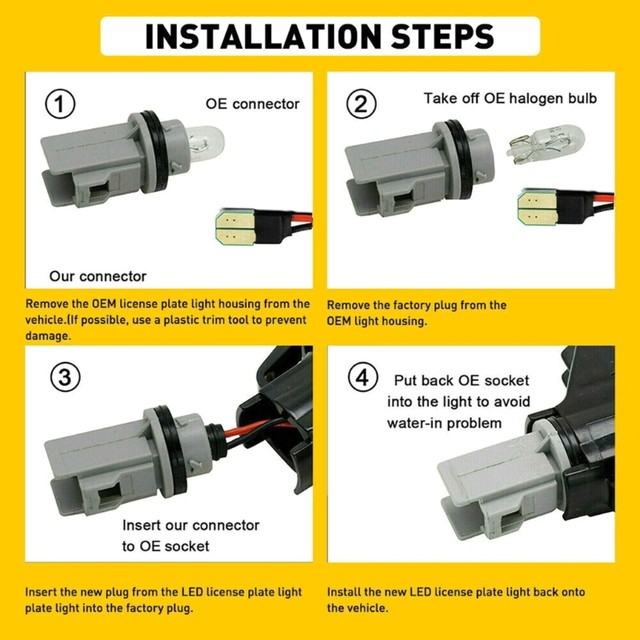 INSTALLATION STEPS

1
OE connector

Our connector

Remove the OEM license plate light housing from the vehicle.(If possible, use a plastic trim tool to prevent damage.

2
Take off OE halogen bulb

Remove the factory plug from the OEM light housing.

3
Insert our connector to OE socket

Insert the new plug from the LED license plate light plate light into the factory plug.

4
Put back OE socket into the light to avoid water-in problem

Install the new LED license plate light back onto the vehicle.