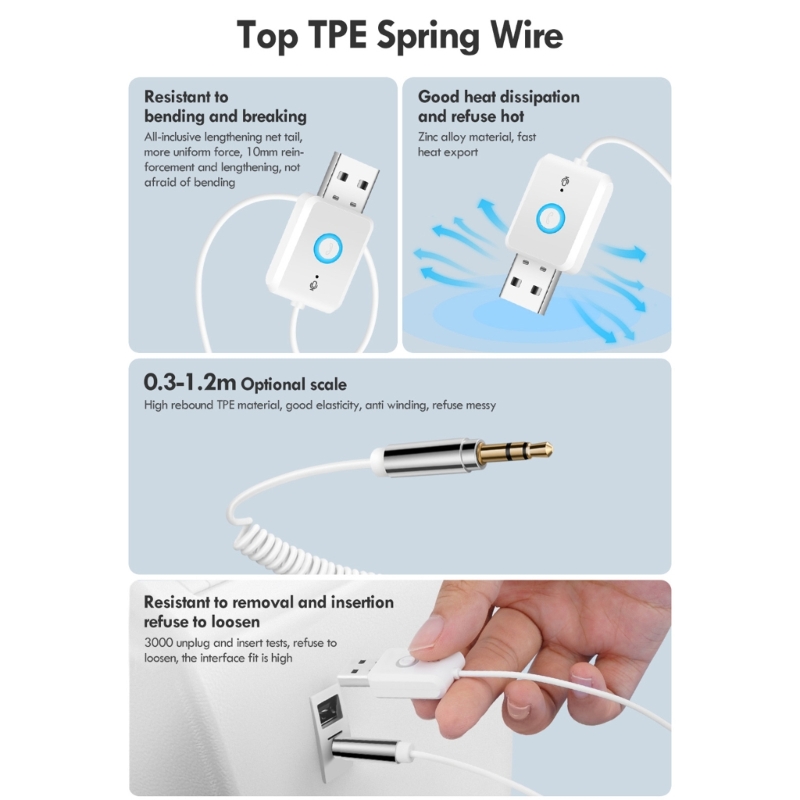 Top TPE Spring Wire

Resistant to bending and breaking
All-inclusive lengthening net tail, more uniform force, 10mm reinforcement and lengthening, not afraid of bending

Good heat dissipation and refuse hot
Zinc alloy material, fast heat export

0.3-1.2m Optional scale
High rebound TPE material, good elasticity, anti winding, refuse messy

Resistant to removal and insertion refuse to loosen
3000 unplug and insert tests, refuse to loosen, the interface fit is high