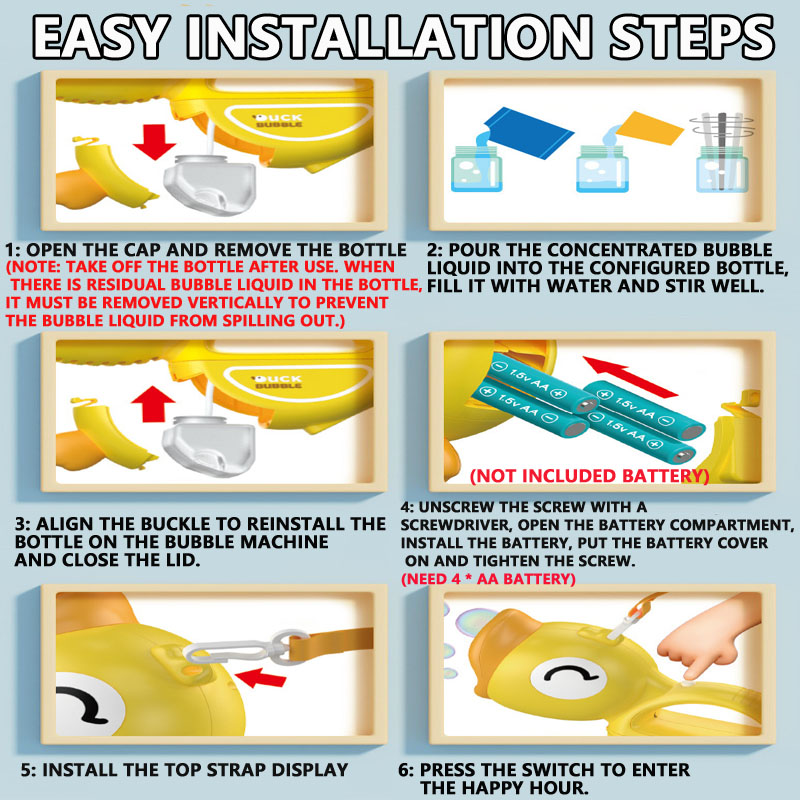 EASY INSTALLATION STEPS

DUCK BUBBLE

1: OPEN THE CAP AND REMOVE THE BOTTLE
(NOTE: TAKE OFF THE BOTTLE AFTER USE. WHEN THERE IS RESIDUAL BUBBLE LIQUID IN THE BOTTLE, IT MUST BE REMOVED VERTICALLY TO PREVENT THE BUBBLE LIQUID FROM SPILLING OUT.)

2: POUR THE CONCENTRATED BUBBLE LIQUID INTO THE CONFIGURED BOTTLE, FILL IT WITH WATER AND STIR WELL.

DUCK BUBBLE

3: ALIGN THE BUCKLE TO REINSTALL THE BOTTLE ON THE BUBBLE MACHINE AND CLOSE THE LID.

1.5v AA
1.5v AA
1.5v AA
1.5v AA

(NOT INCLUDED BATTERY)

4: UNSCREW THE SCREW WITH A SCREWDRIVER, OPEN THE BATTERY COMPARTMENT, INSTALL THE BATTERY, PUT THE BATTERY COVER ON AND TIGHTEN THE SCREW.
(NEED 4 * AA BATTERY)

5: INSTALL THE TOP STRAP DISPLAY

6: PRESS THE SWITCH TO ENTER THE HAPPY HOUR.