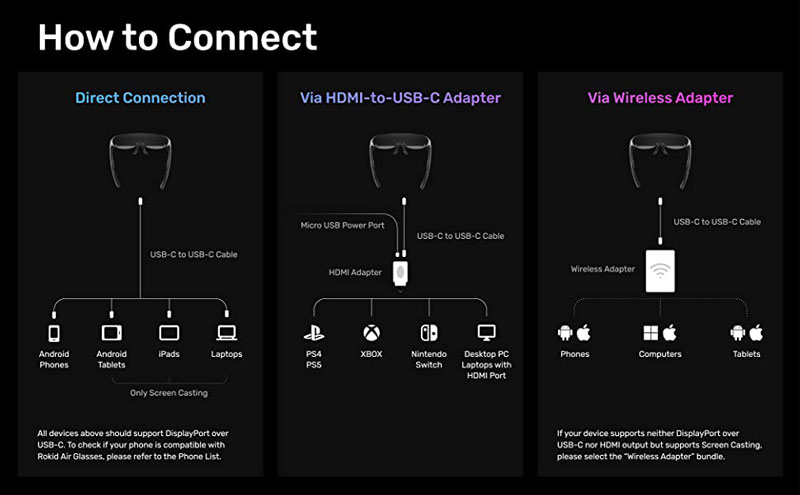 How to Connect

Direct Connection

USB-C to USB-C Cable

Android Phones

Android Tablets

iPads

Laptops

Only Screen Casting

All devices above should support DisplayPort over USB-C. To check if your phone is compatible with Rokid Air Glasses, please refer to the Phone List.

Via HDMI-to-USB-C Adapter

Micro USB Power Port

USB-C to USB-C Cable

HDMI Adapter

PS4 PS5

XBOX

Nintendo Switch

Desktop PC Laptops with HDMI Port

Via Wireless Adapter

USB-C to USB-C Cable

Wireless Adapter

Phones

Computers

Tablets

If your device supports neither DisplayPort over USB-C nor HDMI output but supports Screen Casting, please select the "Wireless Adapter" bundle.