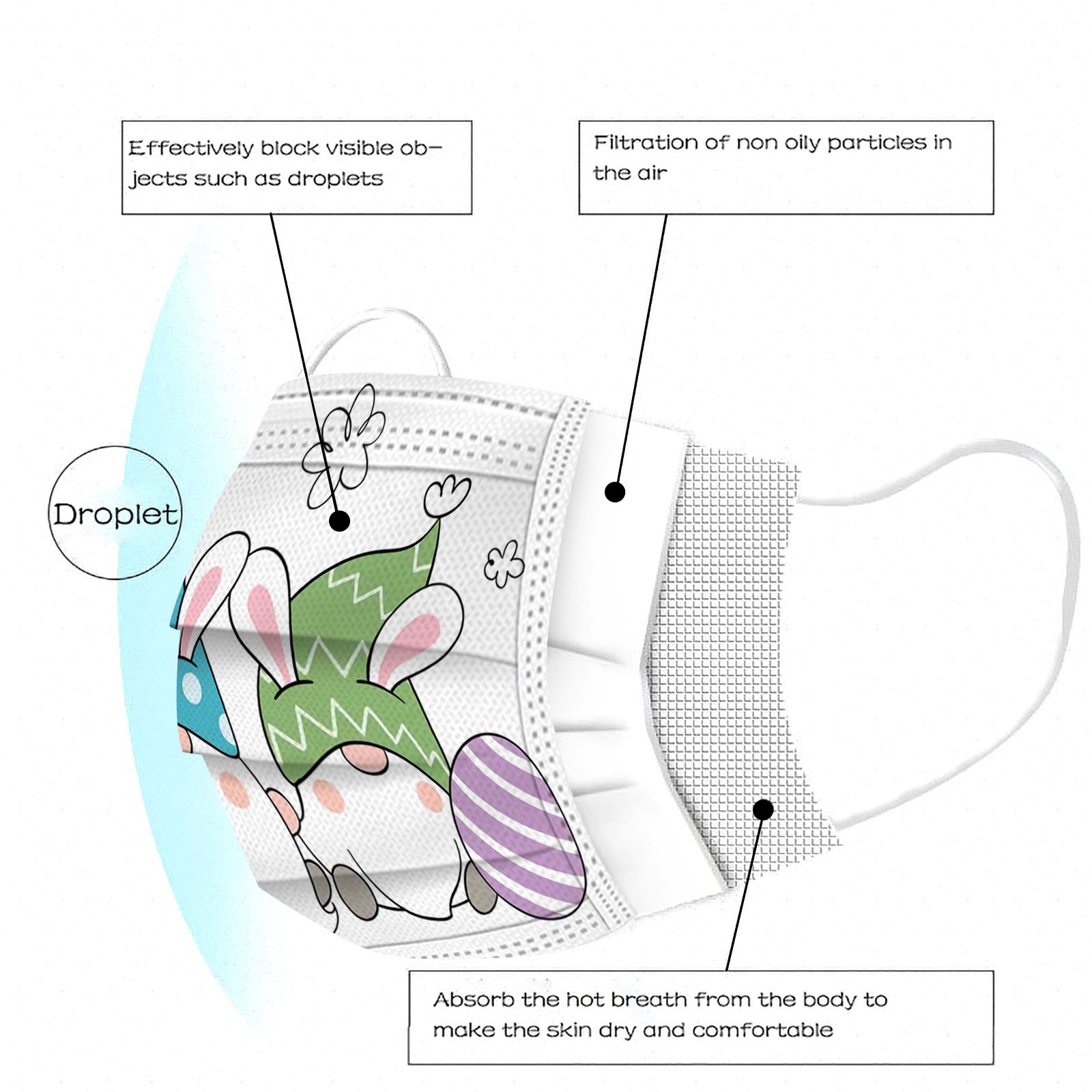 Effectively block visible objects such as droplets

Filtration of non oily particles in the air

Droplet

Absorb the hot breath from the body to make the skin dry and comfortable