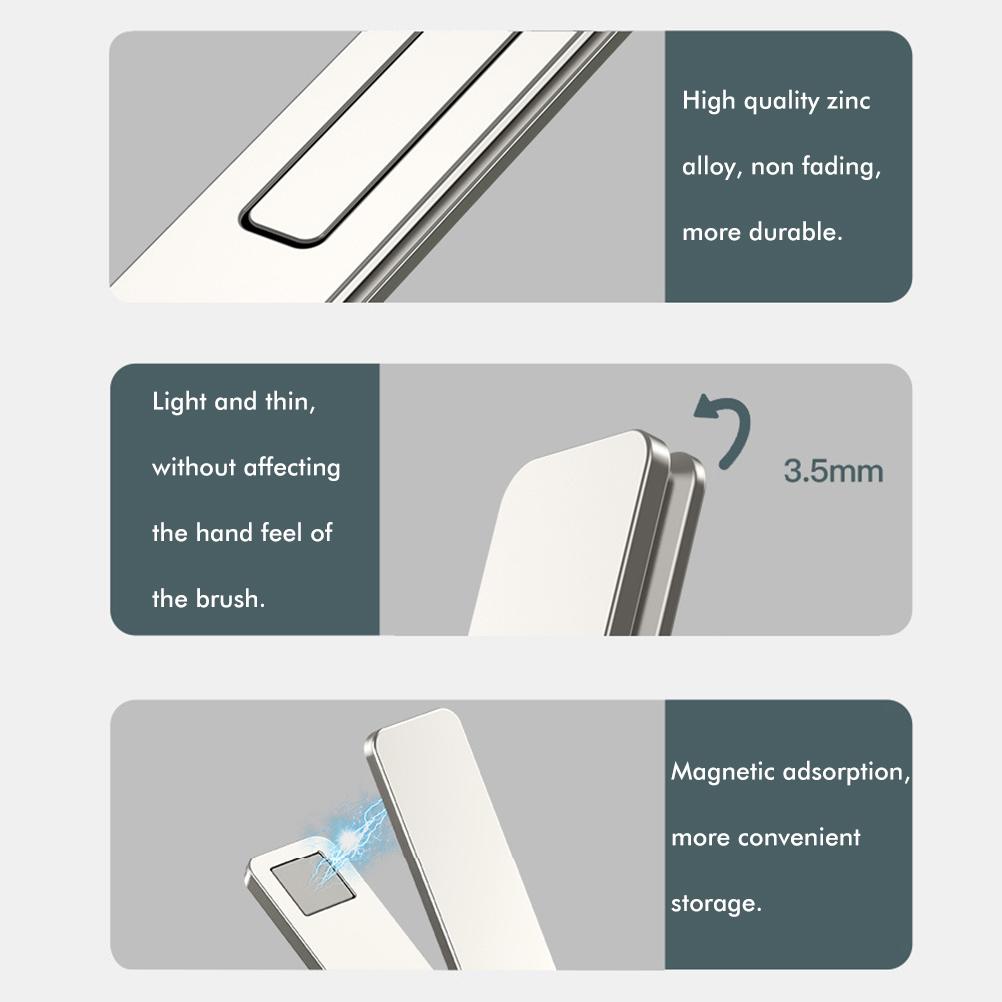 High quality zinc alloy, non fading, more durable.

Light and thin, without affecting the hand feel of the brush.

3.5mm

Magnetic adsorption, more convenient storage.