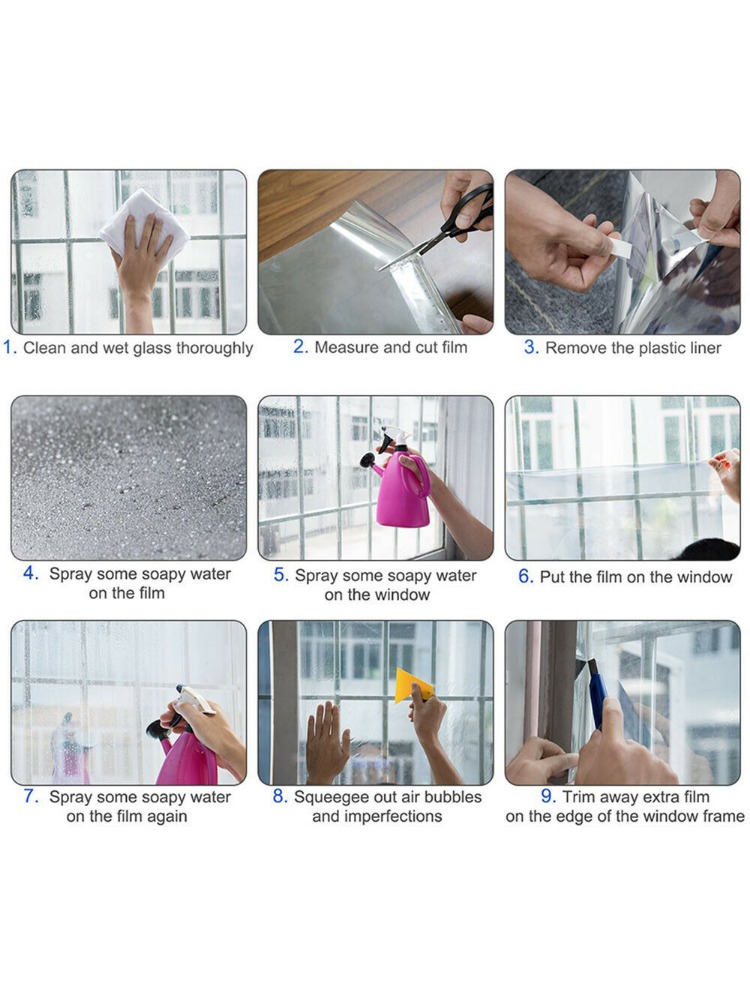 1. Clean and wet glass thoroughly

2. Measure and cut film

3. Remove the plastic liner

4. Spray some soapy water on the film

5. Spray some soapy water on the window

6. Put the film on the window

7. Spray some soapy water on the film again

8. Squeegee out air bubbles and imperfections

9. Trim away extra film on the edge of the window frame