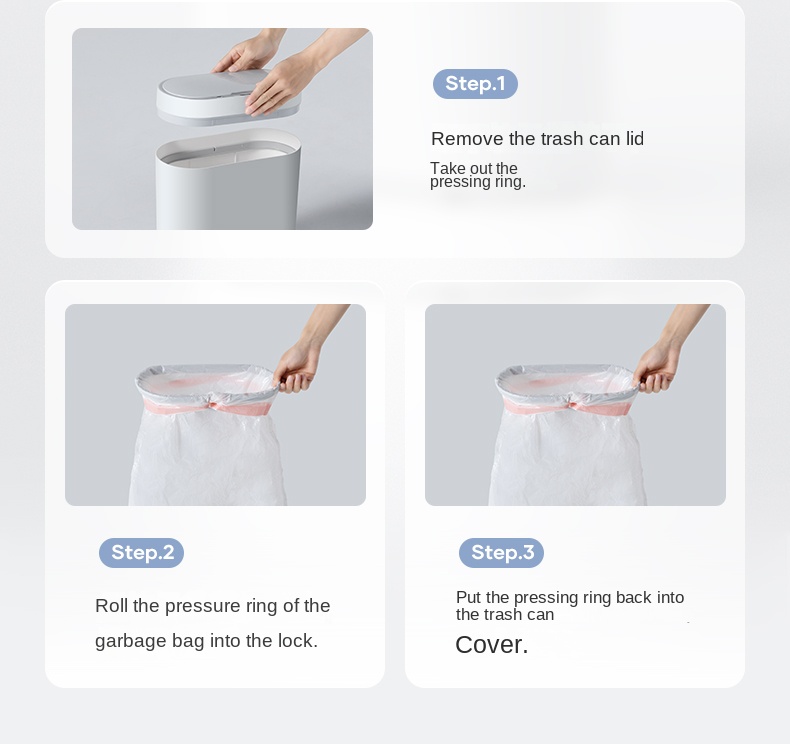 Step.1

Remove the trash can lid

Take out the pressing ring.

Step.2

Roll the pressure ring of the garbage bag into the lock.

Step.3

Put the pressing ring back into the trash can

Cover.