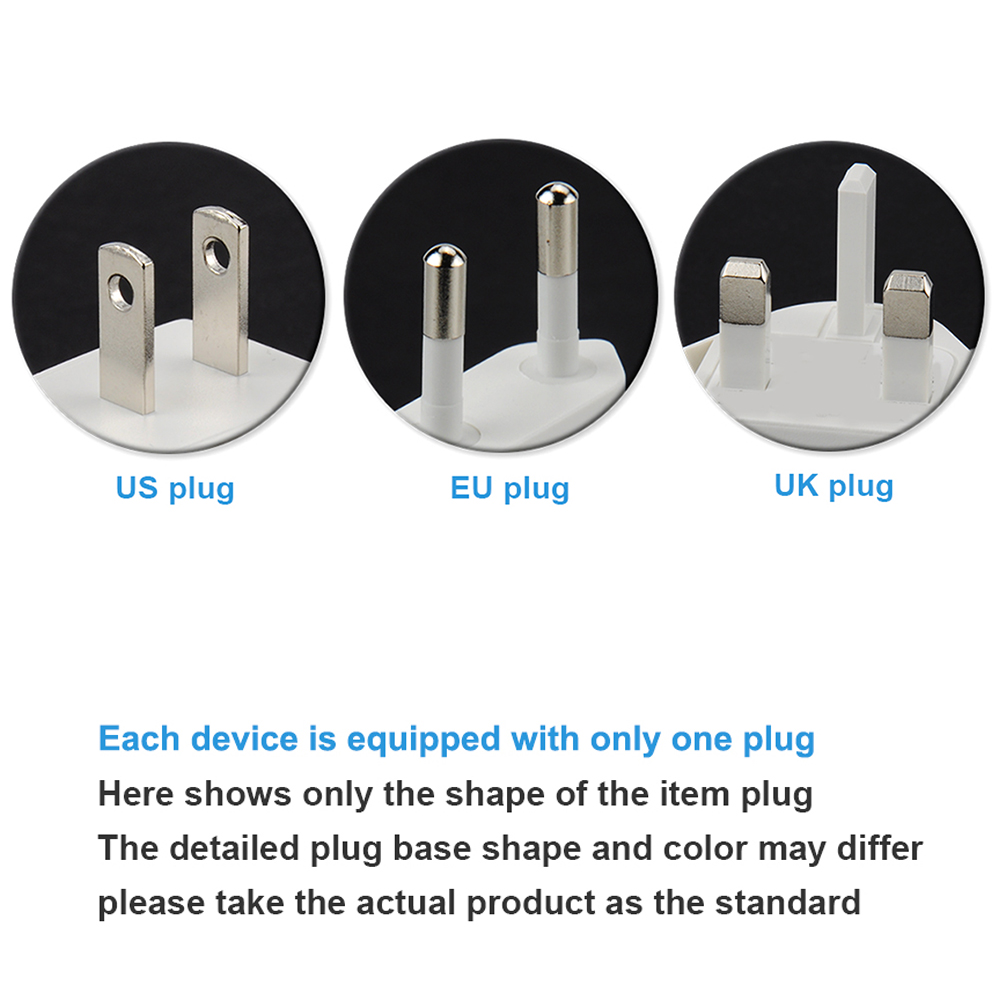 US plug

EU plug

UK plug

Each device is equipped with only one plug
Here shows only the shape of the item plug
The detailed plug base shape and color may differ
please take the actual product as the standard