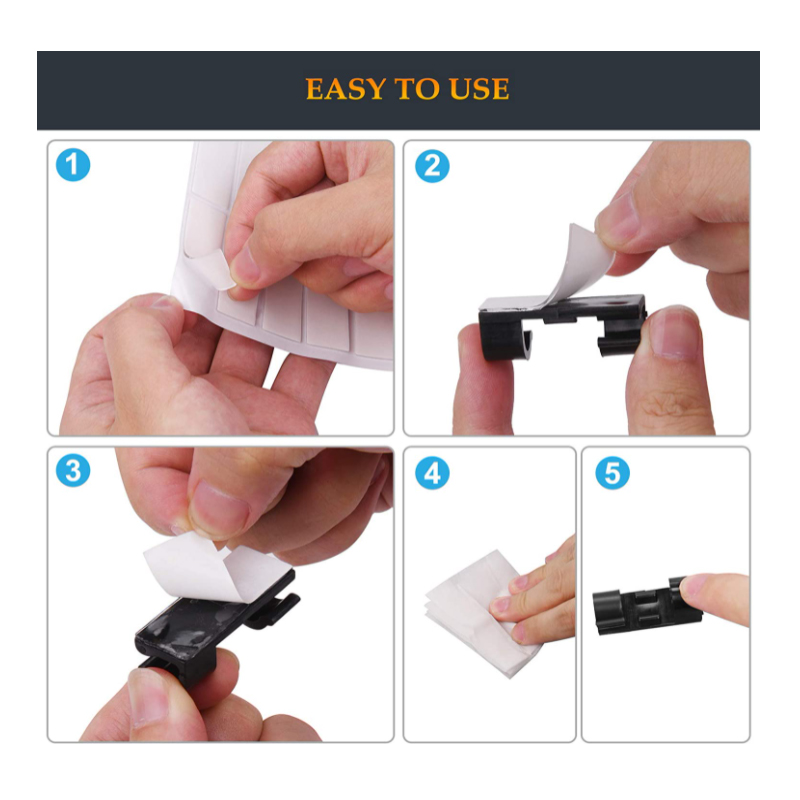 EASY TO USE

1

2

3

4

5