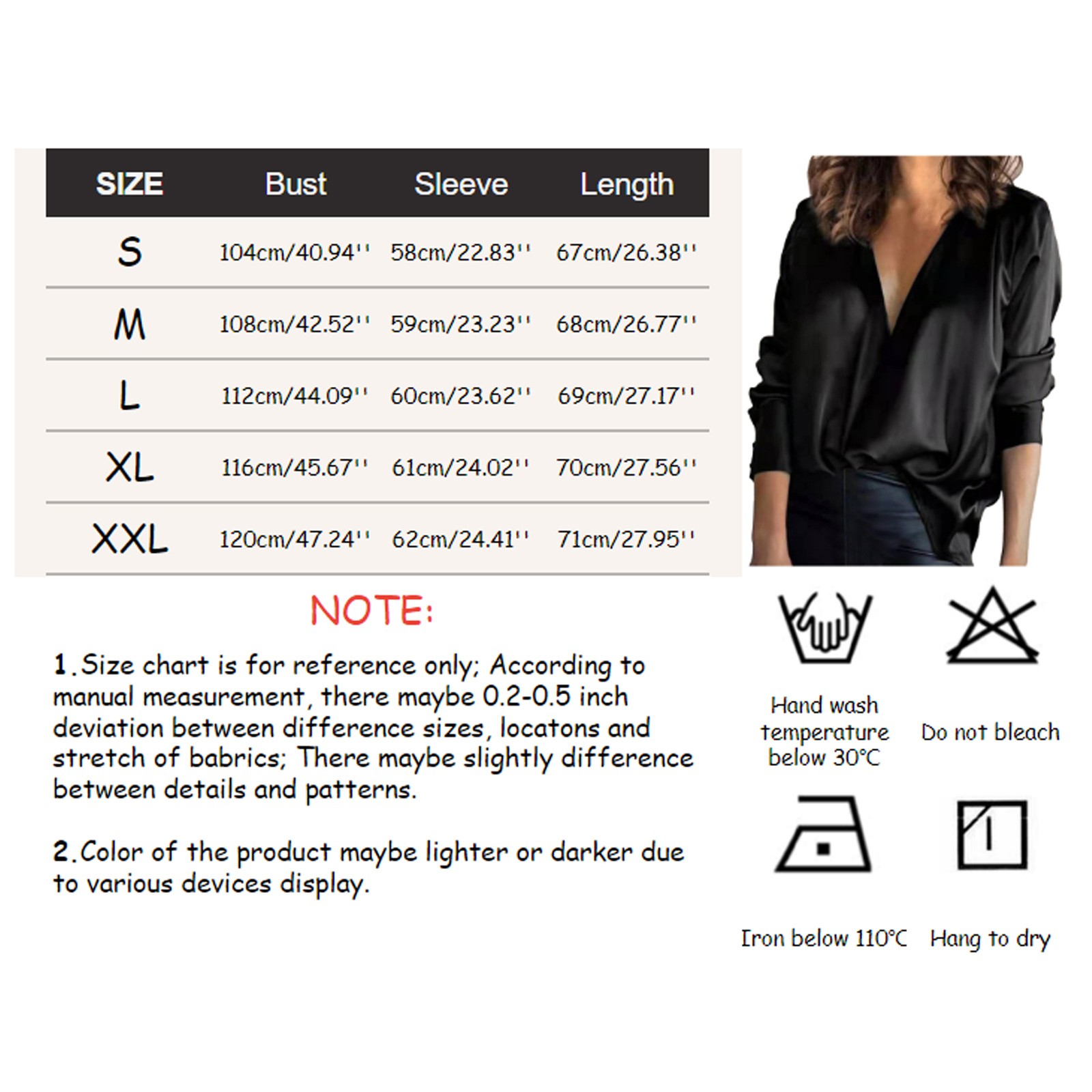 | SIZE | Bust | Sleeve | Length |
|---|---|---|---|
| S | 104cm/40.94'' | 58cm/22.83'' | 67cm/26.38'' |
| M | 108cm/42.52'' | 59cm/23.23'' | 68cm/26.77'' |
| L | 112cm/44.09'' | 60cm/23.62'' | 69cm/27.17'' |
| XL | 116cm/45.67'' | 61cm/24.02'' | 70cm/27.56'' |
| XXL | 120cm/47.24'' | 62cm/24.41'' | 71cm/27.95'' |

NOTE:

1.Size chart is for reference only; According to manual measurement, there maybe 0.2-0.5 inch deviation between difference sizes, locatons and stretch of babrics; There maybe slightly difference between details and patterns.

2.Color of the product maybe lighter or darker due to various devices display.

Hand wash temperature below 30°C

Do not bleach

Iron below 110°C

Hang to dry