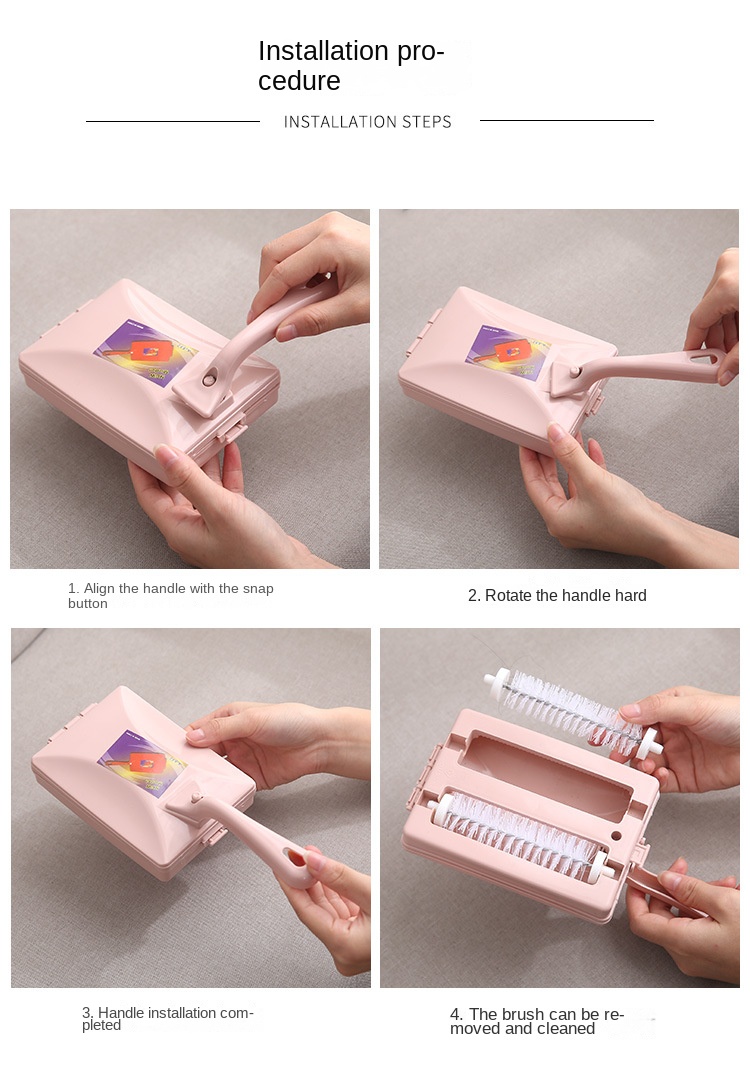 Installation procedure

INSTALLATION STEPS

1. Align the handle with the snap button

2. Rotate the handle hard

3. Handle installation completed

4. The brush can be removed and cleaned