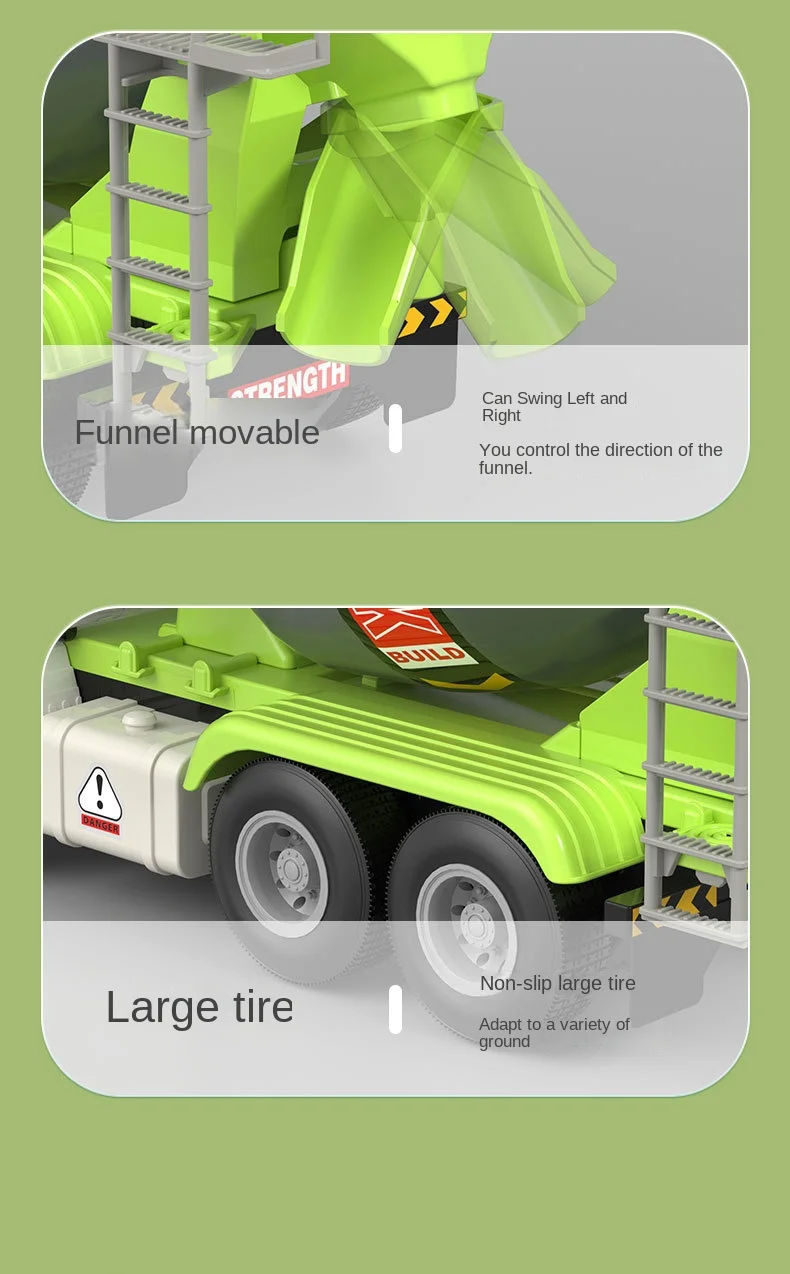 STRENGTH

Funnel movable

Can Swing Left and Right

You control the direction of the funnel.

BUILD

DANGER

Large tire

Non-slip large tire

Adapt to a variety of ground