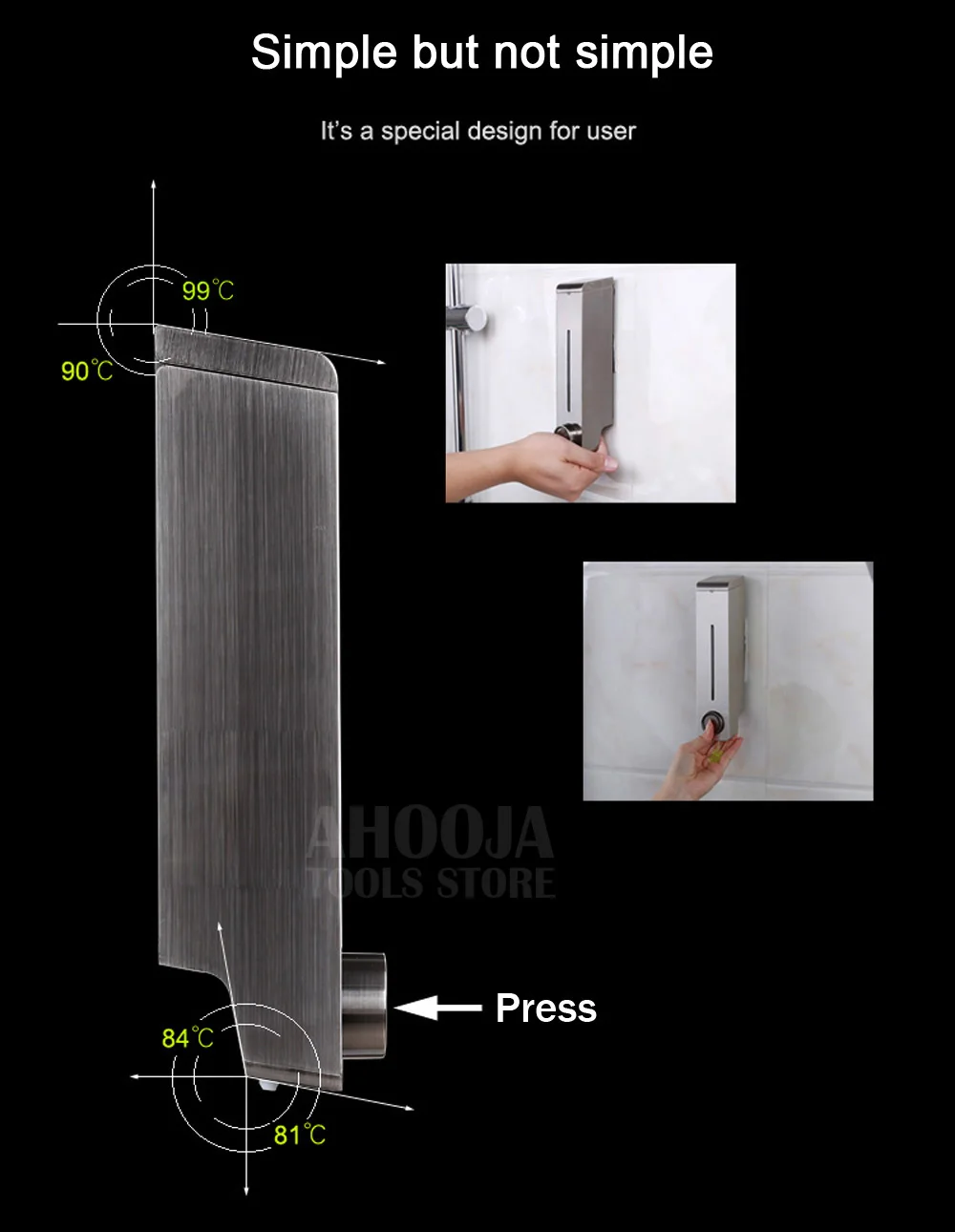 Simple but not simple

It's a special design for user

99℃

90℃

AHOOJA
TOOLS STORE

Press

84℃

81℃