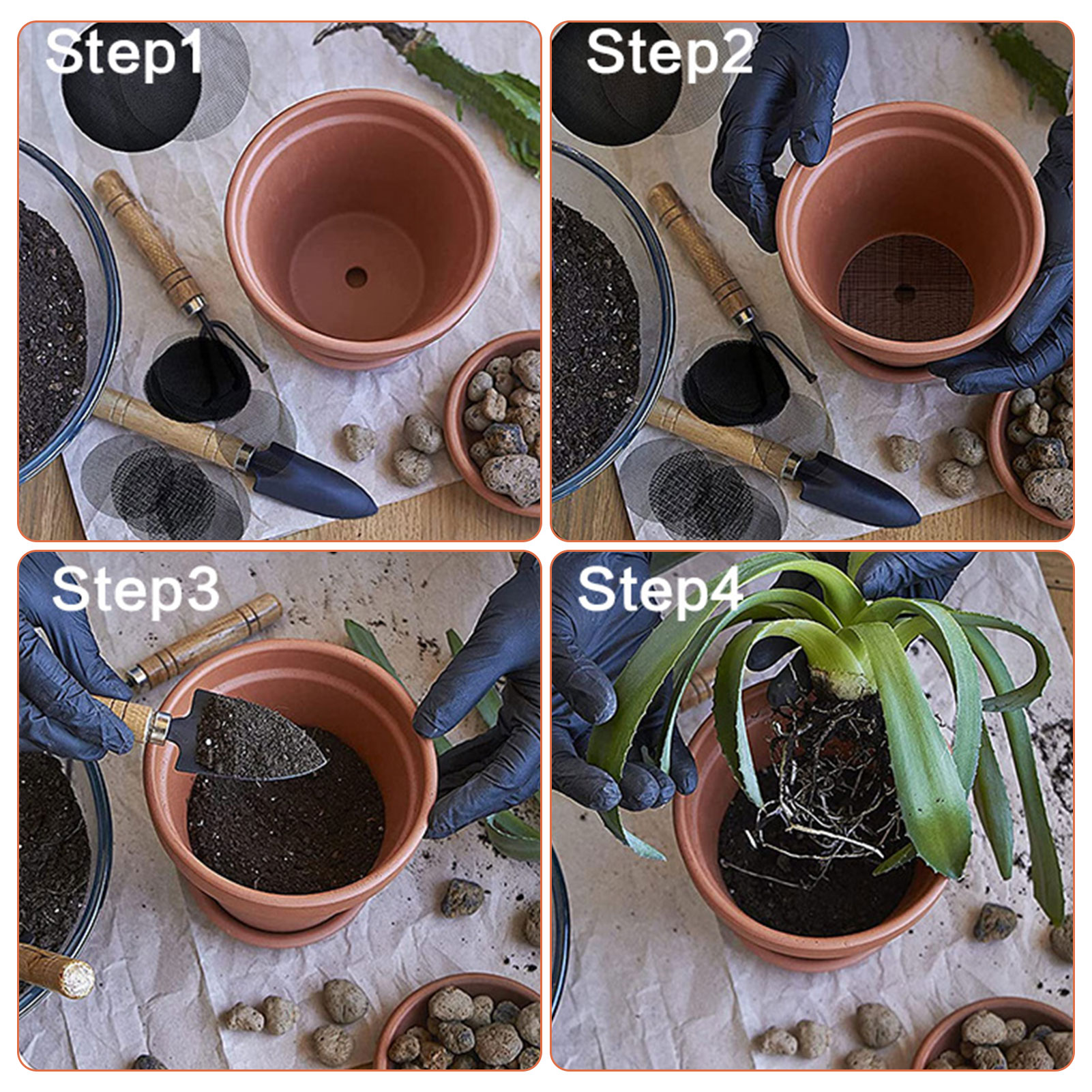 Step1

Step2

Step3

Step4