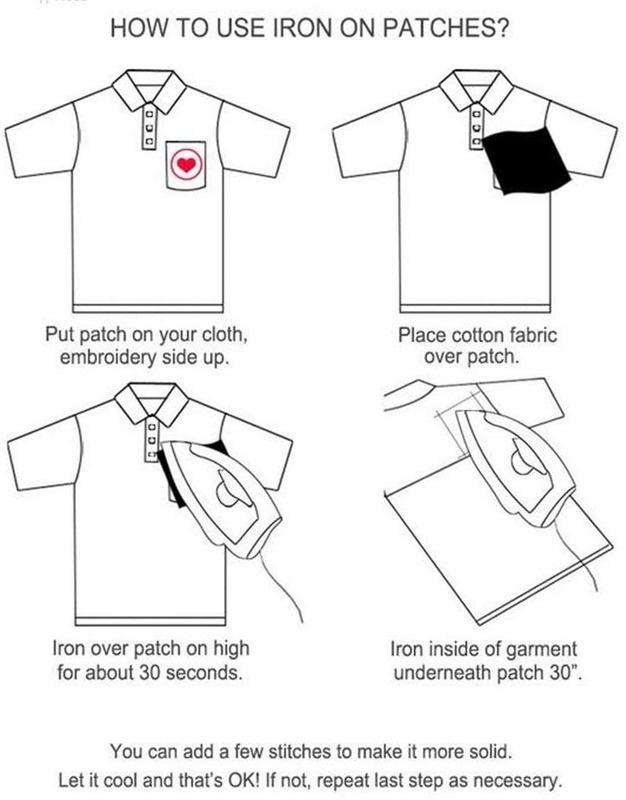 HOW TO USE IRON ON PATCHES?

Put patch on your cloth, embroidery side up.

Place cotton fabric over patch.

Iron over patch on high for about 30 seconds.

Iron inside of garment underneath patch 30".

You can add a few stitches to make it more solid.
Let it cool and that's OK! If not, repeat last step as necessary.