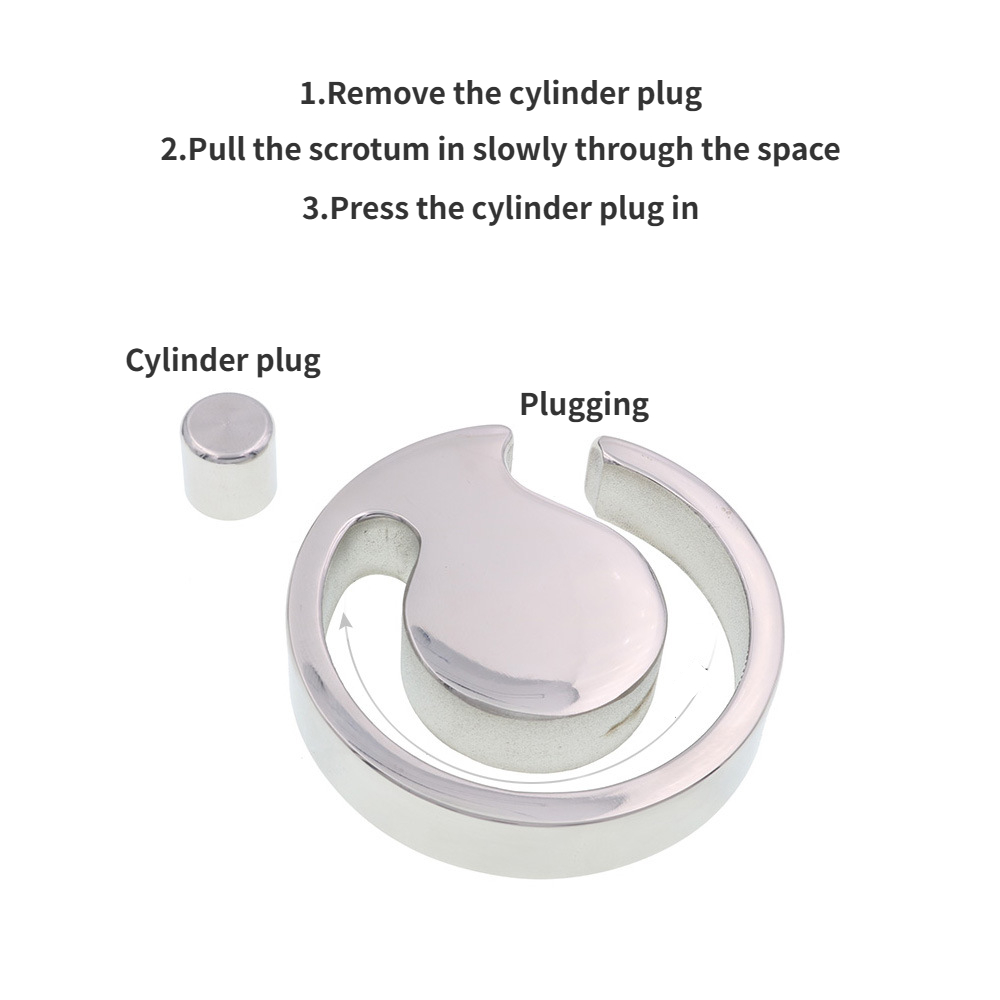 1.Remove the cylinder plug
2.Pull the scrotum in slowly through the space
3.Press the cylinder plug in

Cylinder plug

Plugging