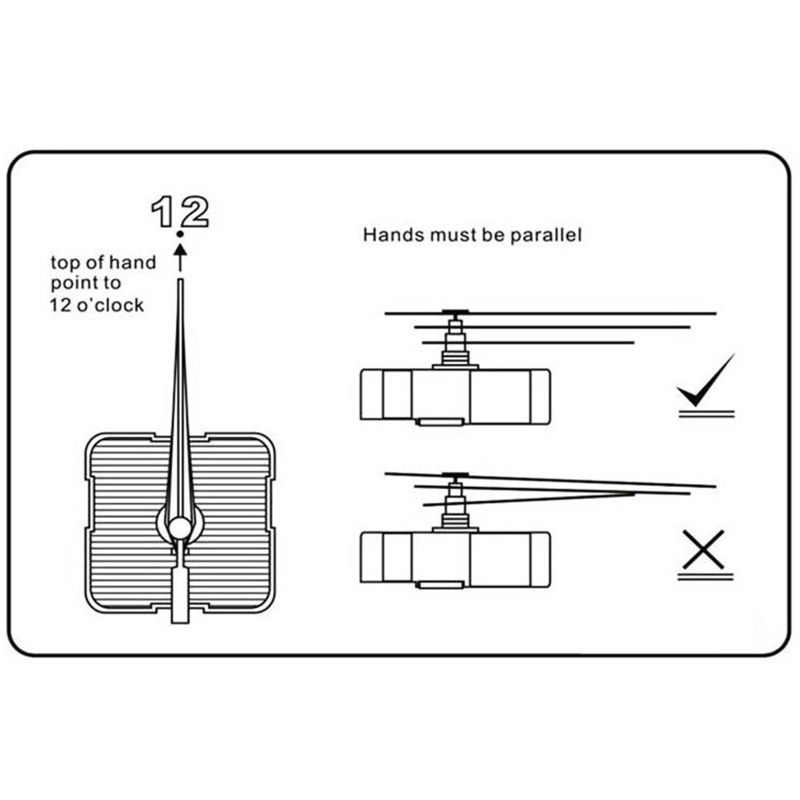 12

top of hand point to 12 o'clock

Hands must be parallel