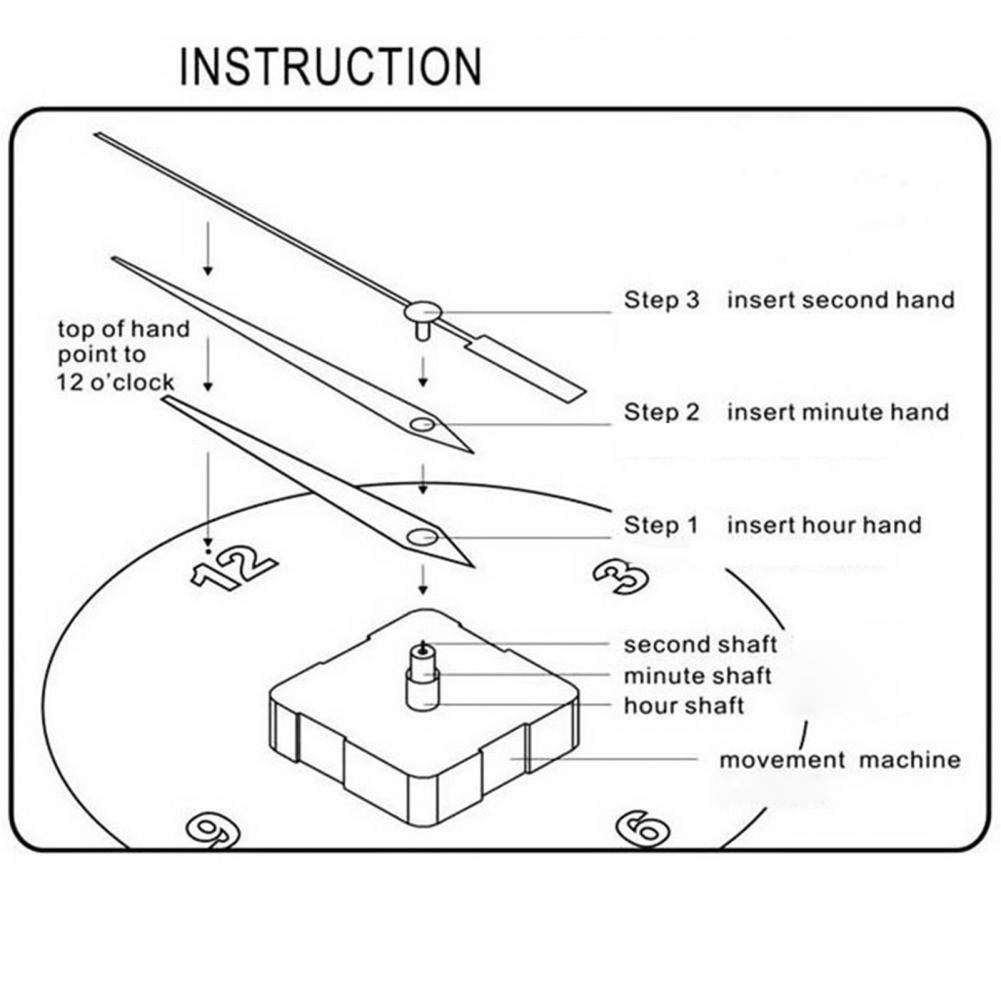 INSTRUCTION

top of hand point to 12 o'clock

Step 3 insert second hand

Step 2 insert minute hand

Step 1 insert hour hand

12

3

second shaft
minute shaft
hour shaft

movement machine

9

6