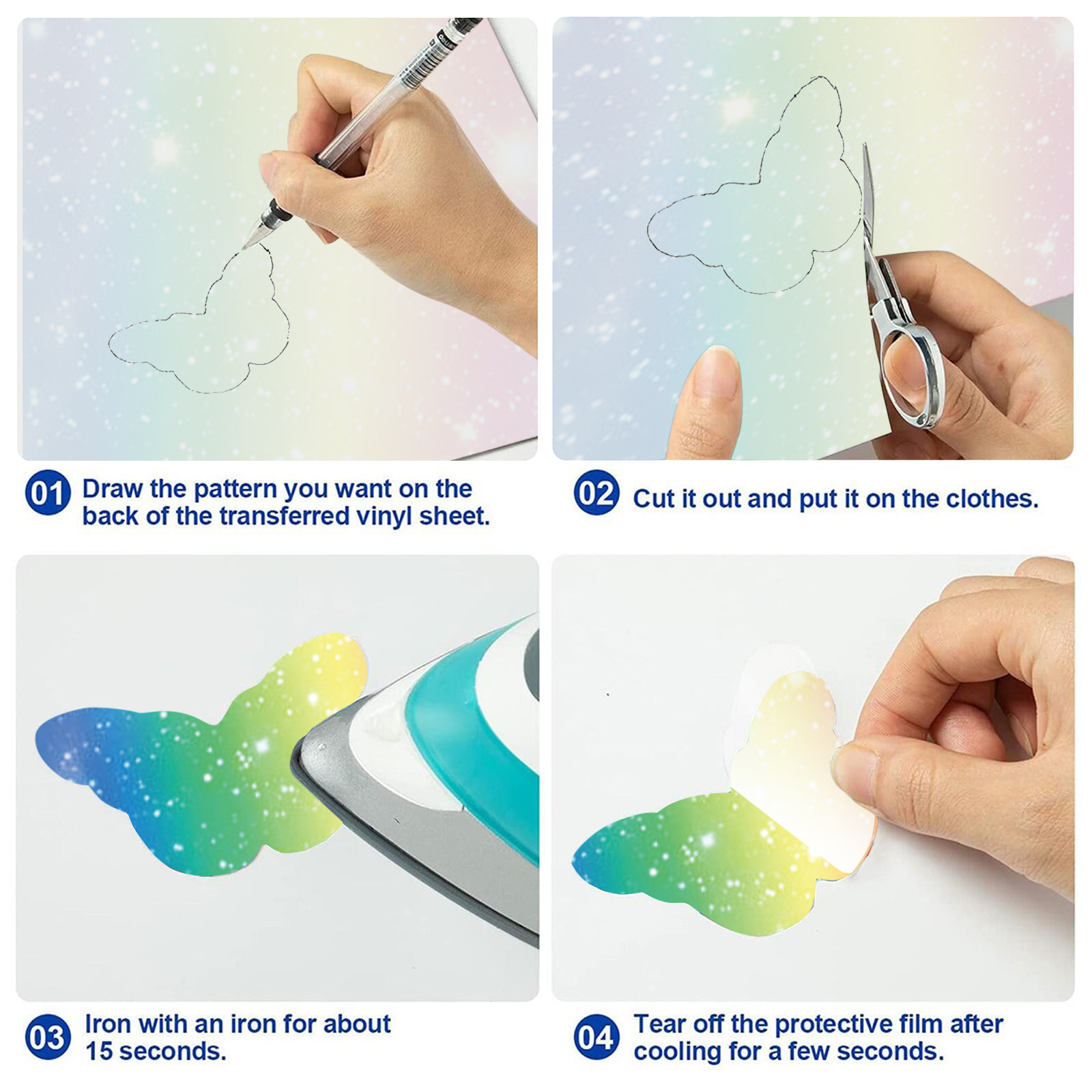 01 Draw the pattern you want on the back of the transferred vinyl sheet.

02 Cut it out and put it on the clothes.

03 Iron with an iron for about 15 seconds.

04 Tear off the protective film after cooling for a few seconds.