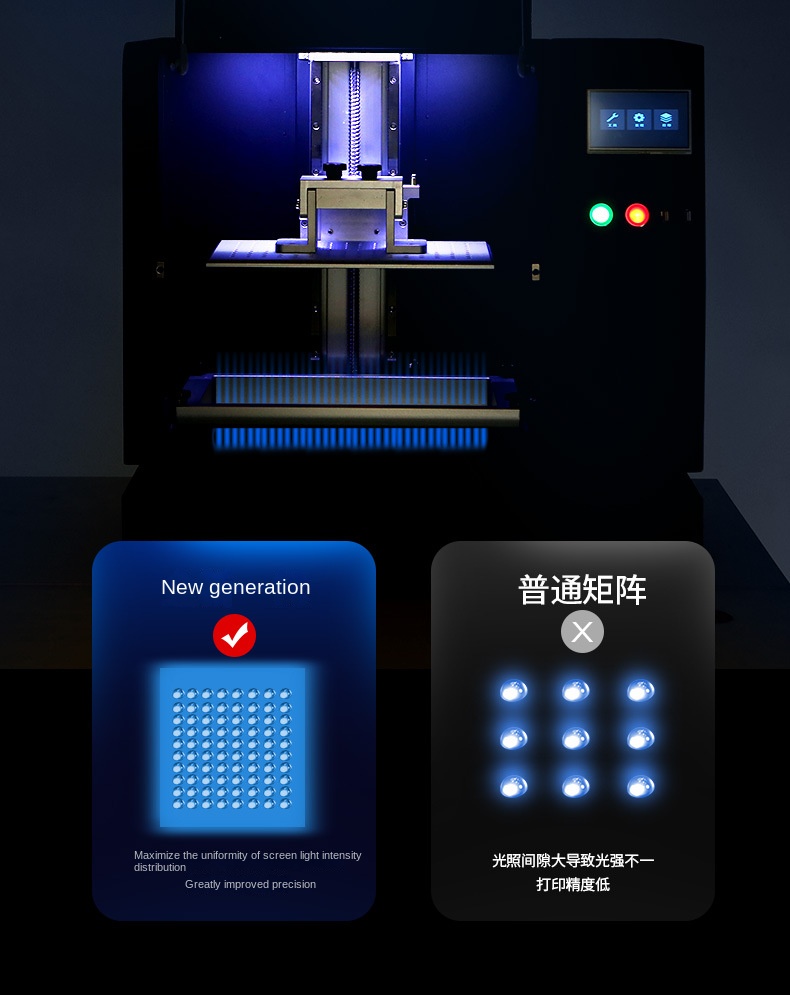 New generation

Maximize the uniformity of screen light intensity distribution
Greatly improved precision

普通矩阵

光照间隙大导致光强不一
打印精度低