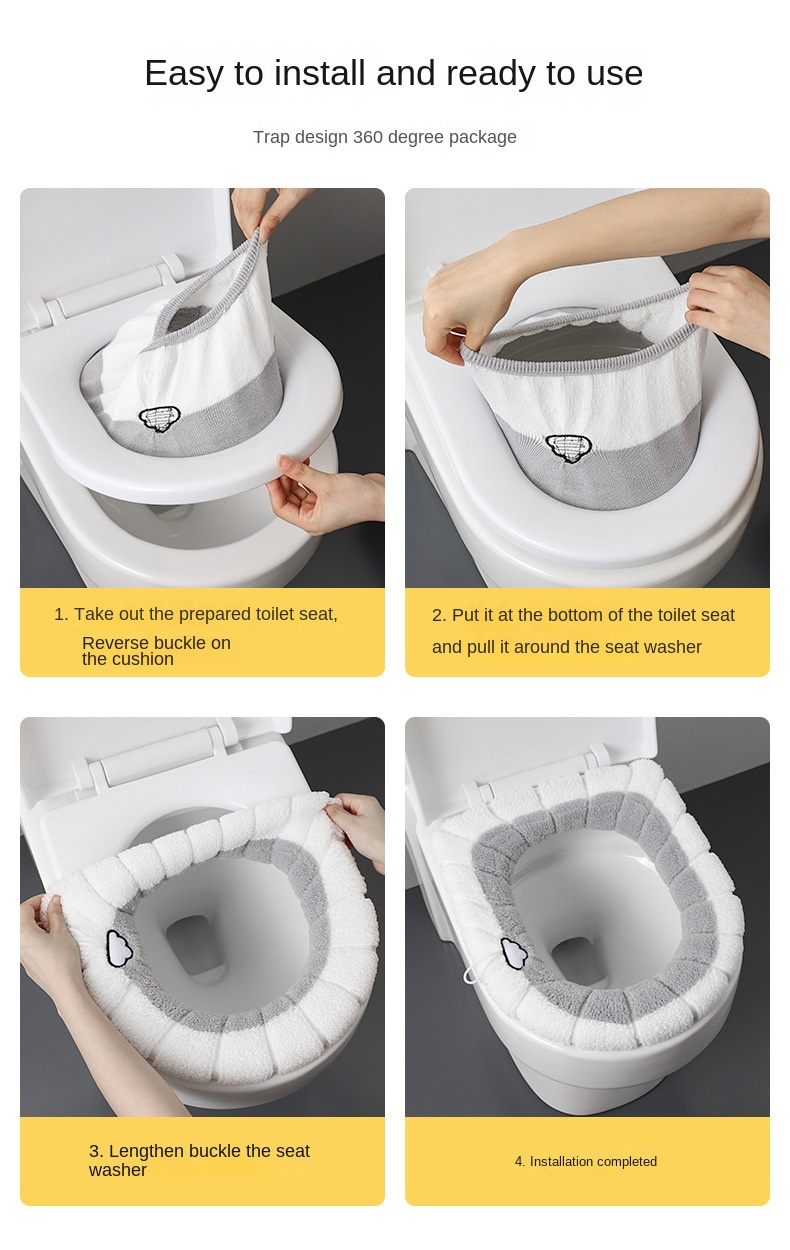 Easy to install and ready to use

Trap design 360 degree package

1. Take out the prepared toilet seat, Reverse buckle on the cushion

2. Put it at the bottom of the toilet seat and pull it around the seat washer

3. Lengthen buckle the seat washer

4. Installation completed