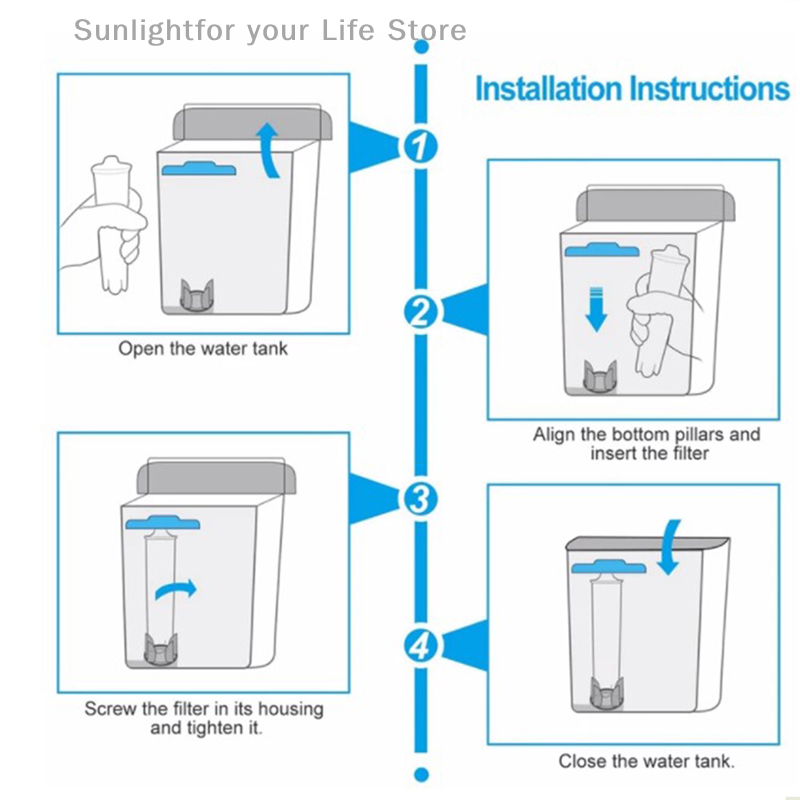 Sunlightfor your Life Store

Installation Instructions

1

Open the water tank

2

Align the bottom pillars and insert the filter

3

Screw the filter in its housing and tighten it.

4

Close the water tank.