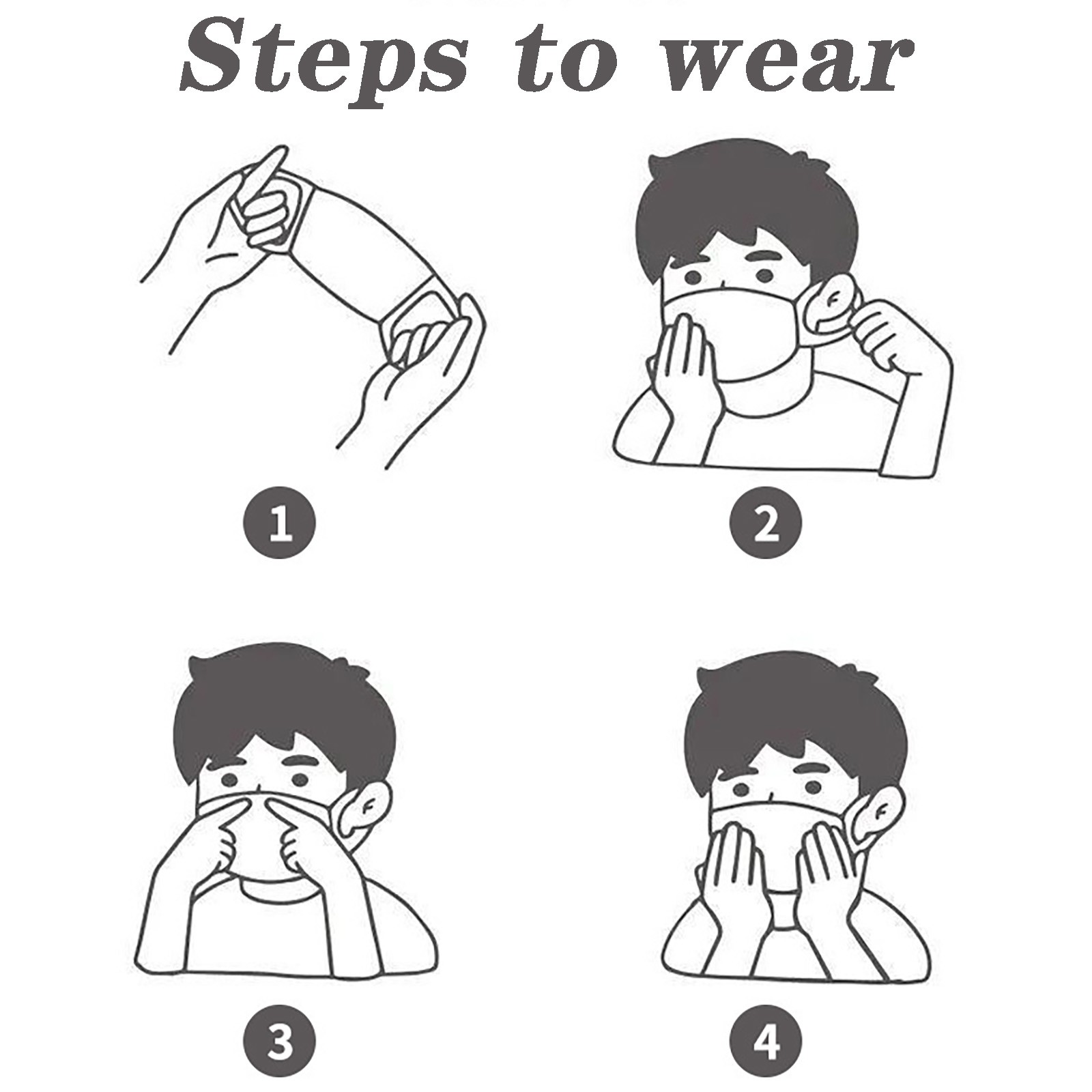 Steps to wear

1

2

3

4