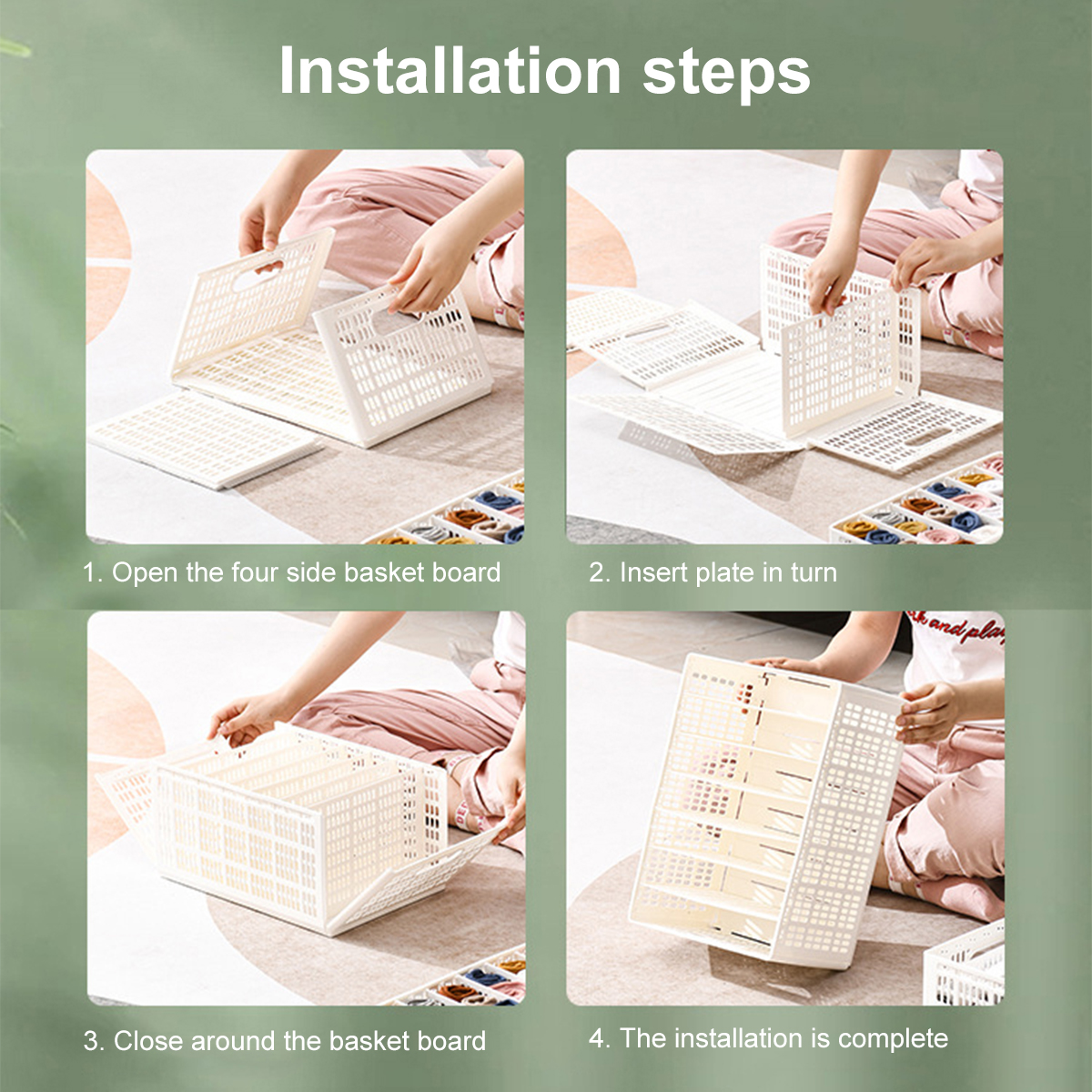 Installation steps

1. Open the four side basket board

2. Insert plate in turn

3. Close around the basket board

4. The installation is complete