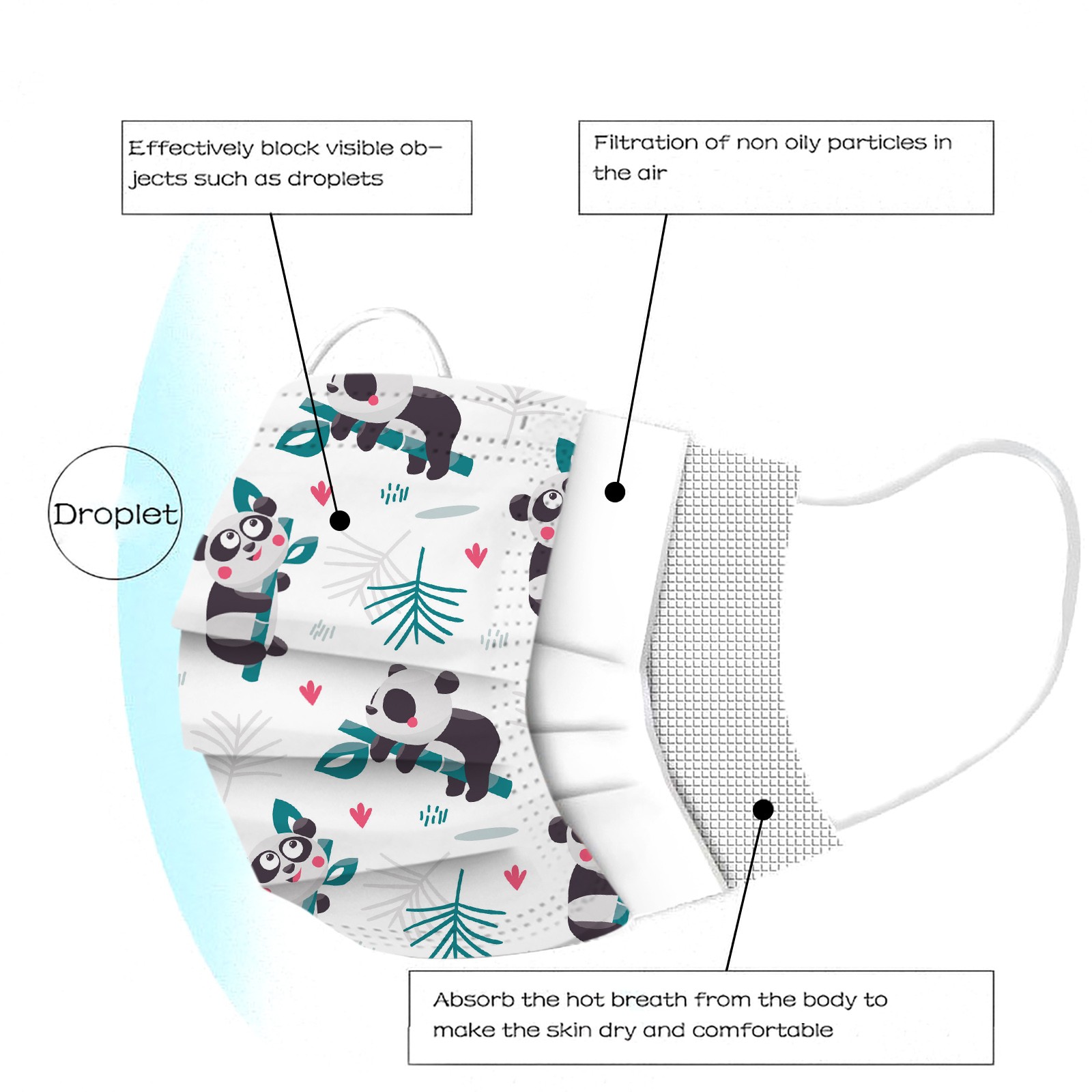 Effectively block visible objects such as droplets

Filtration of non oily particles in the air

Droplet

Absorb the hot breath from the body to make the skin dry and comfortable