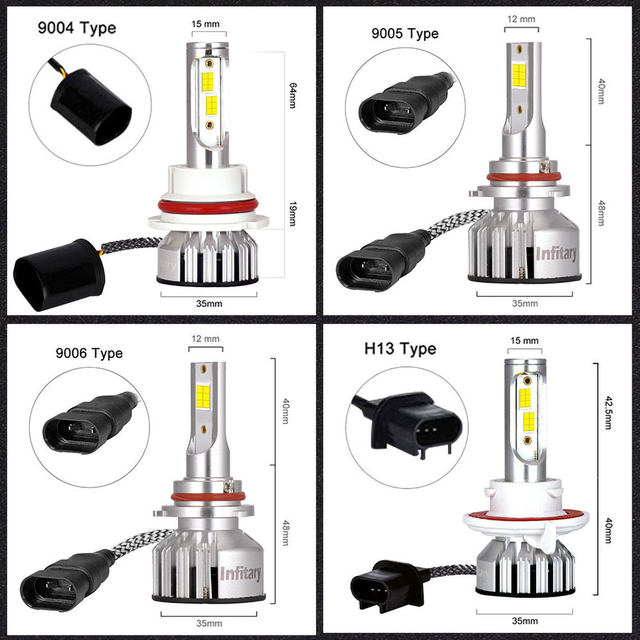 9004 Type

15 mm

64mm

19mm

35mm

9005 Type

12 mm

40mm

48mm

Infitary

35mm

9006 Type

12 mm

40mm

48mm

Infitary

35mm

H13 Type

15 mm

42.5mm

40mm

35mm