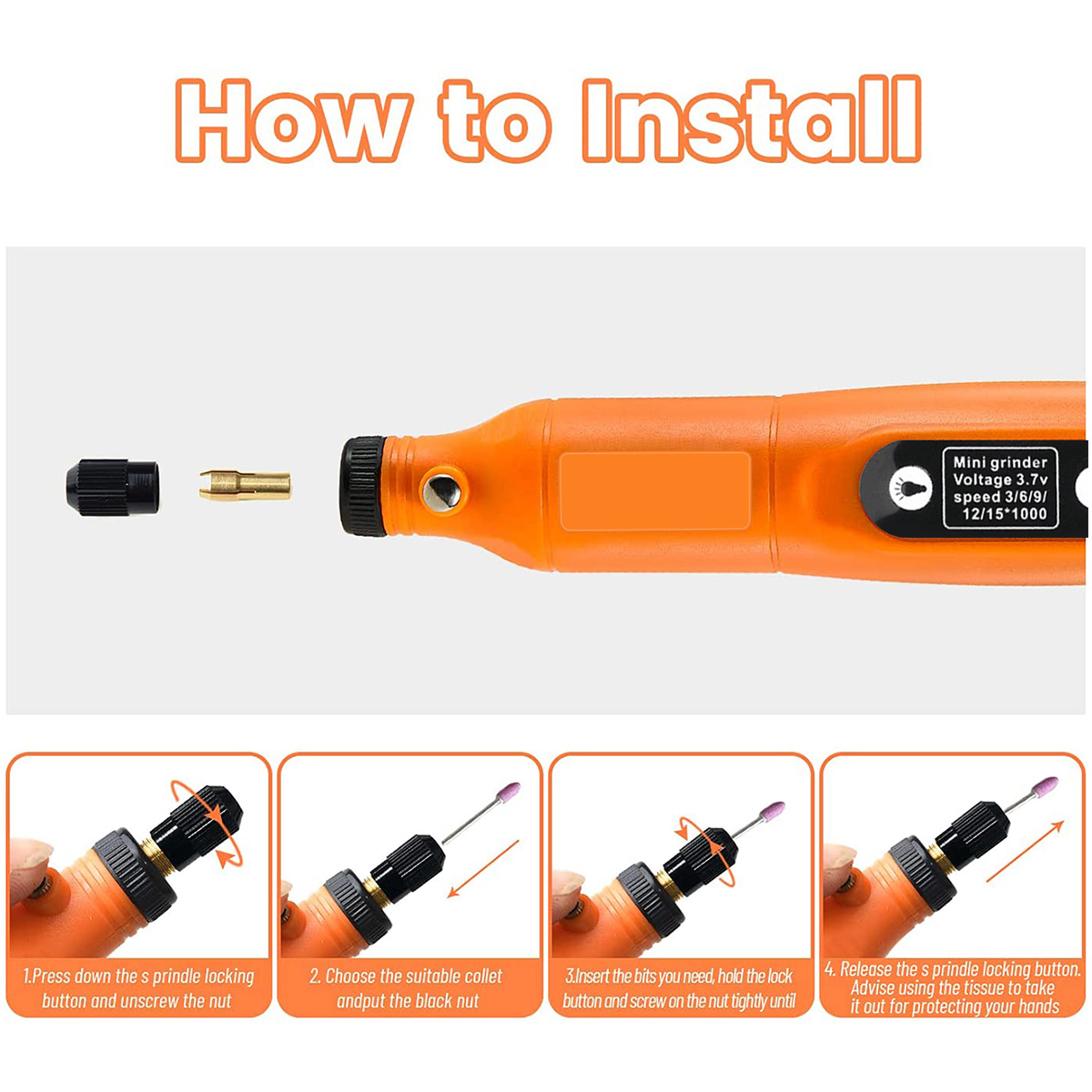 How to Install

Mini grinder
Voltage 3.7v
speed 3/6/9/
12/15*1000

1.Press down the s prindle locking button and unscrew the nut

2. Choose the suitable collet andput the black nut

3.Insert the bits you need, hold the lock button and screw on the nut tightly until

4. Release the s prindle locking button. Advise using the tissue to take it out for protecting your hands