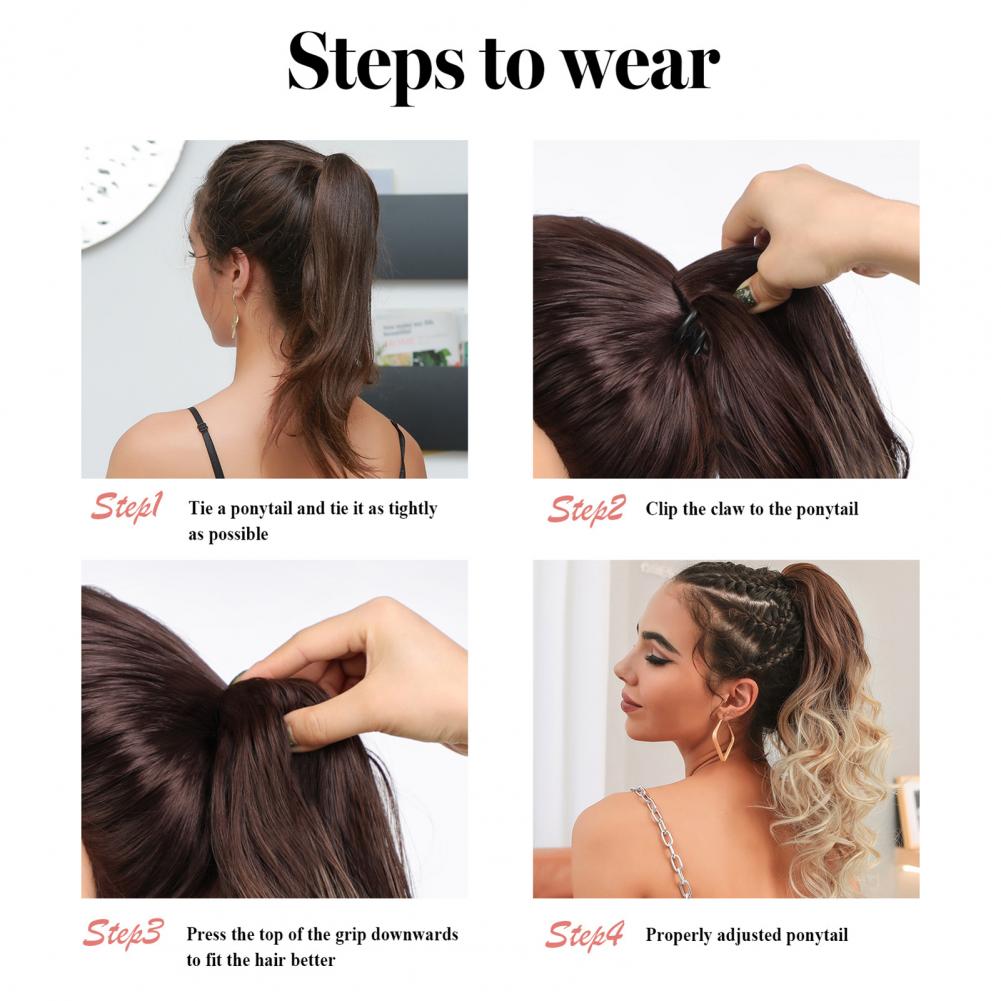 Steps to wear

Step1 Tie a ponytail and tie it as tightly as possible

Step2 Clip the claw to the ponytail

Step3 Press the top of the grip downwards to fit the hair better

Step4 Properly adjusted ponytail