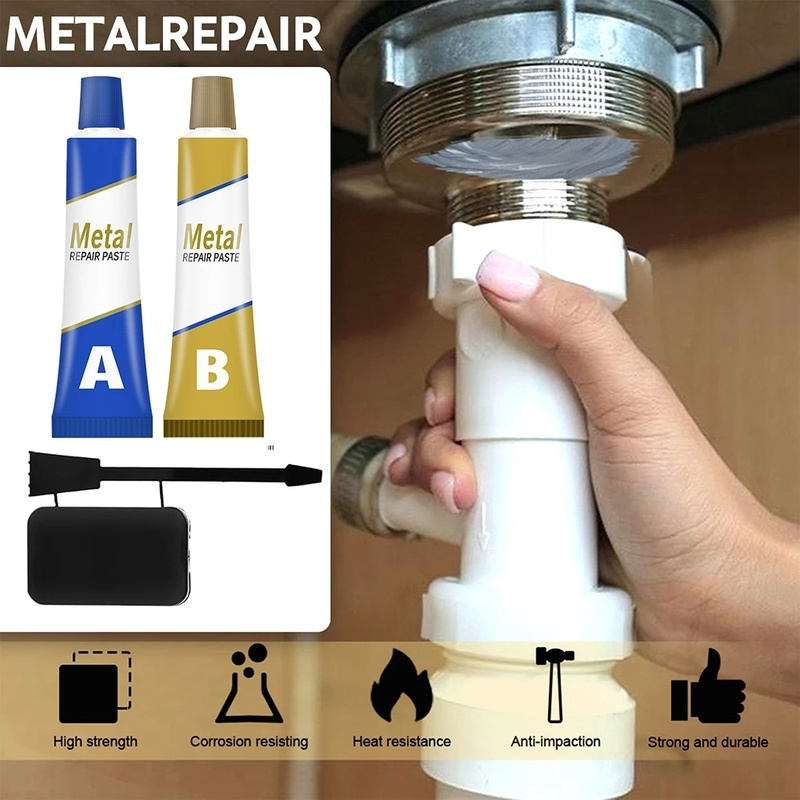 METALREPAIR

Metal
REPAIR PASTE
A

Metal
REPAIR PASTE
B

High strength
Corrosion resisting
Heat resistance
Anti-impaction
Strong and durable