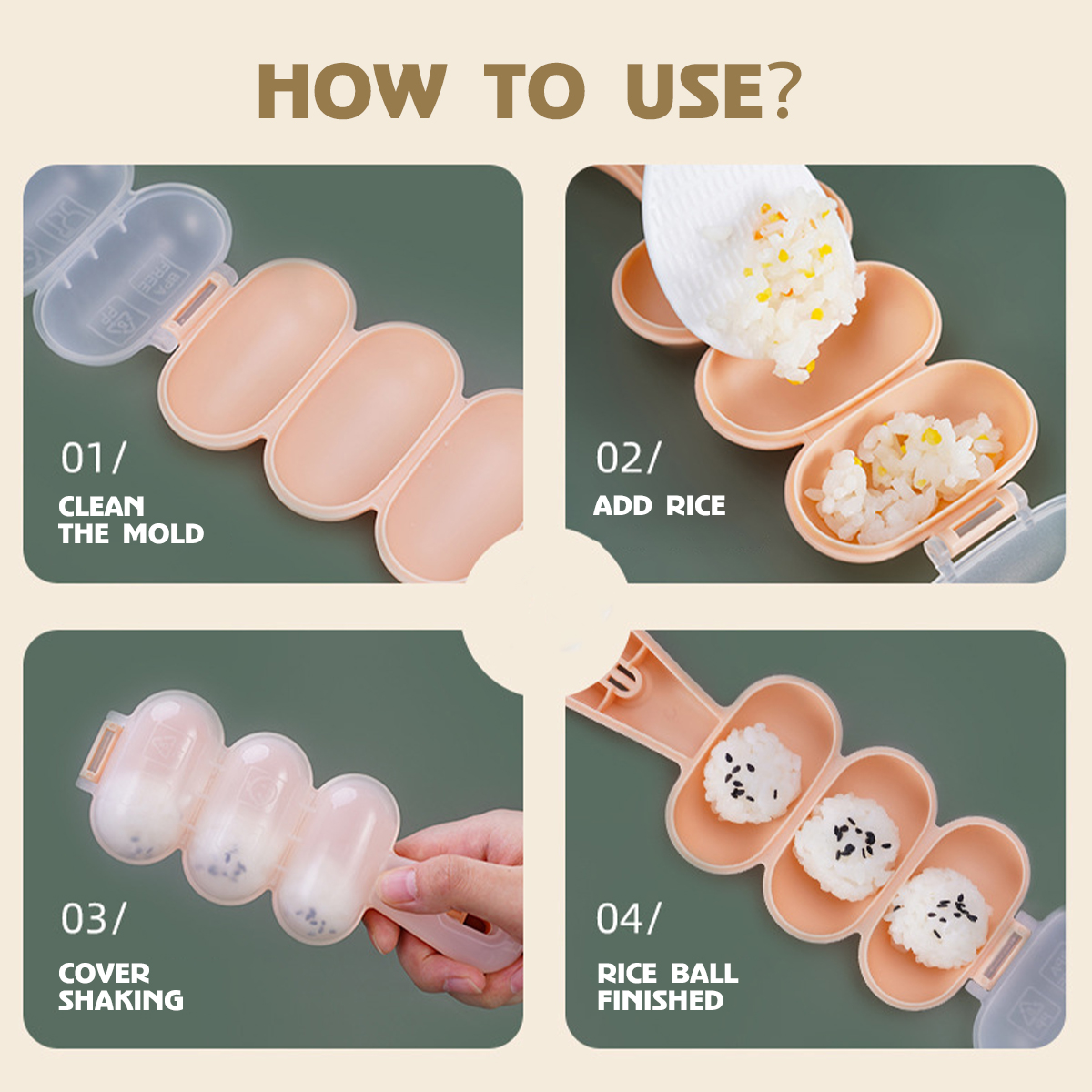 HOW TO USE?

01/
CLEAN THE MOLD

02/
ADD RICE

03/
COVER SHAKING

04/
RICE BALL FINISHED