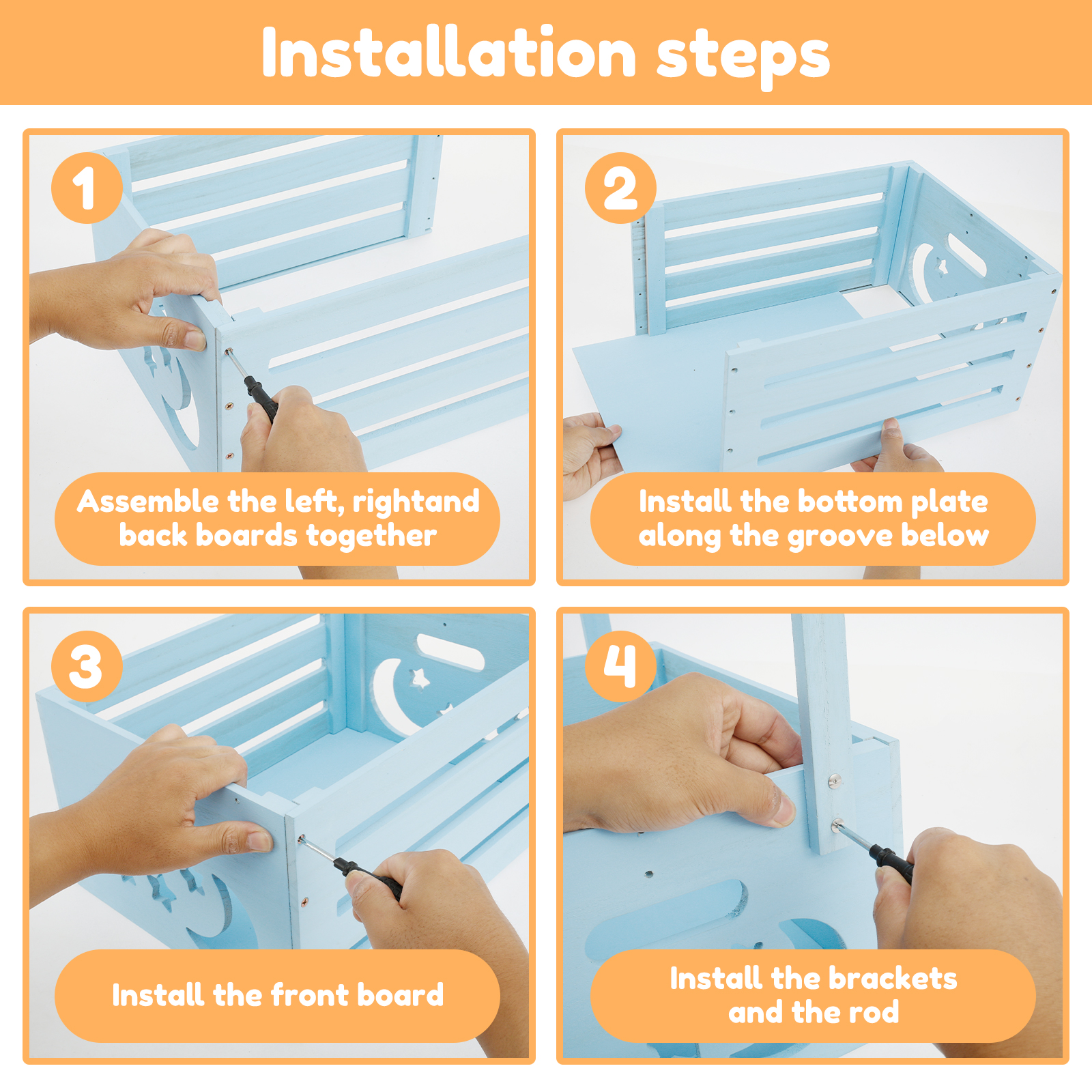 Installation steps

1

Assemble the left, rightand back boards together

2

Install the bottom plate along the groove below

3

Install the front board

4

Install the brackets and the rod