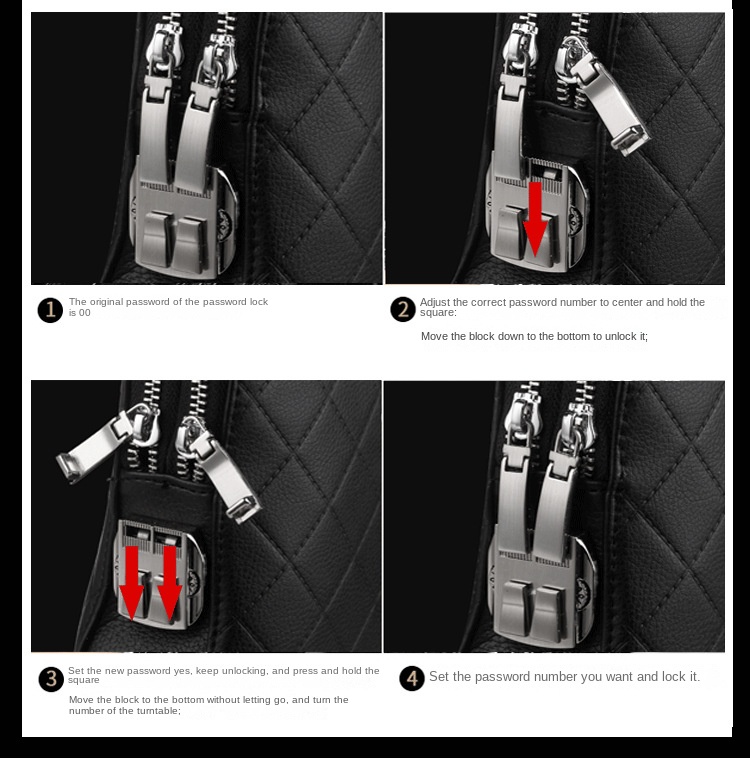 1 The original password of the password lock is 00

2 Adjust the correct password number to center and hold the square:

Move the block down to the bottom to unlock it;

3 Set the new password yes, keep unlocking, and press and hold the square

Move the block to the bottom without letting go, and turn the number of the turntable;

4 Set the password number you want and lock it.