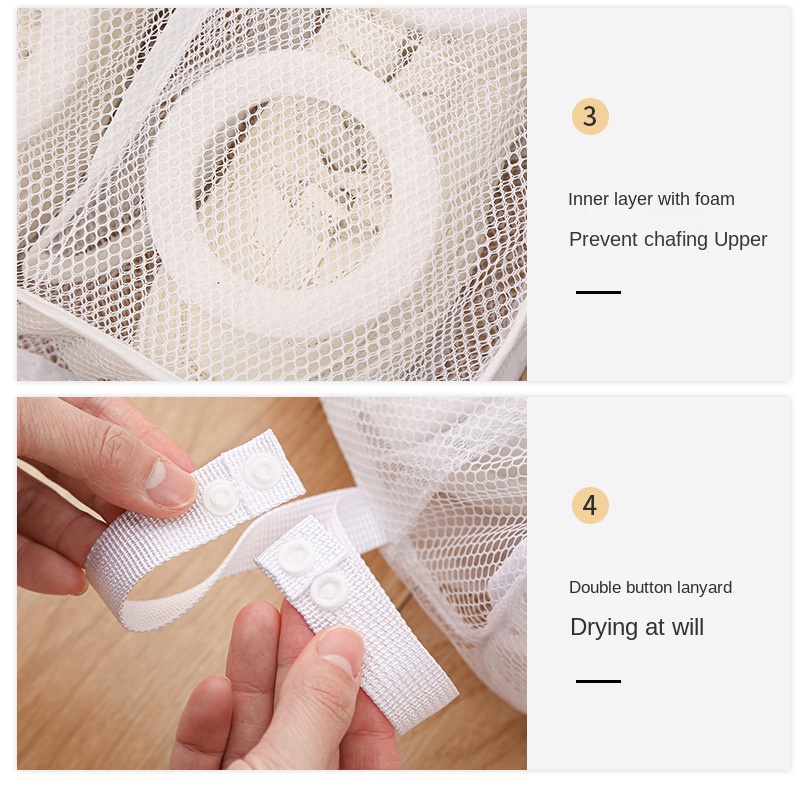 3

Inner layer with foam

Prevent chafing Upper

4

Double button lanyard

Drying at will