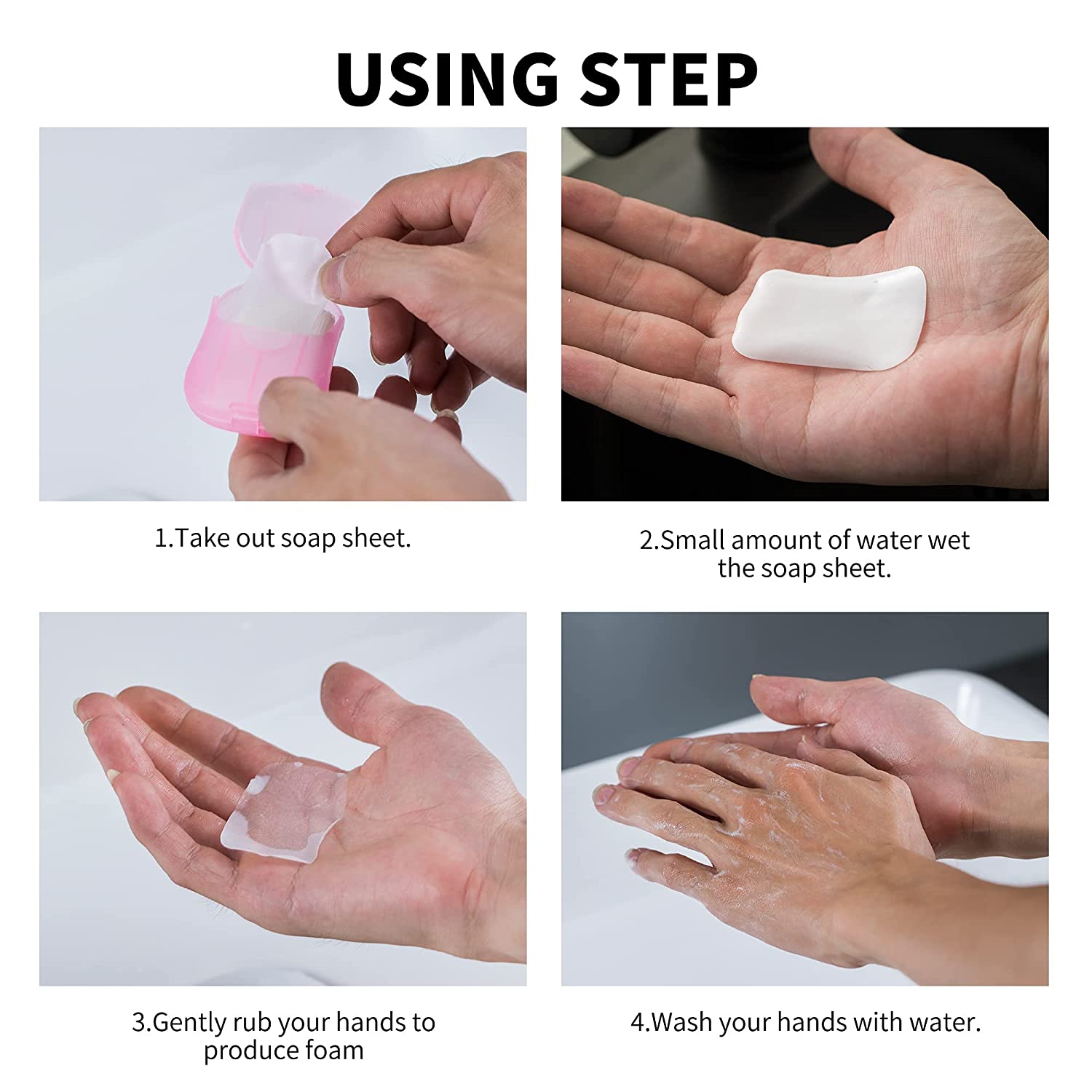 USING STEP

1.Take out soap sheet.

2.Small amount of water wet the soap sheet.

3.Gently rub your hands to produce foam

4.Wash your hands with water.