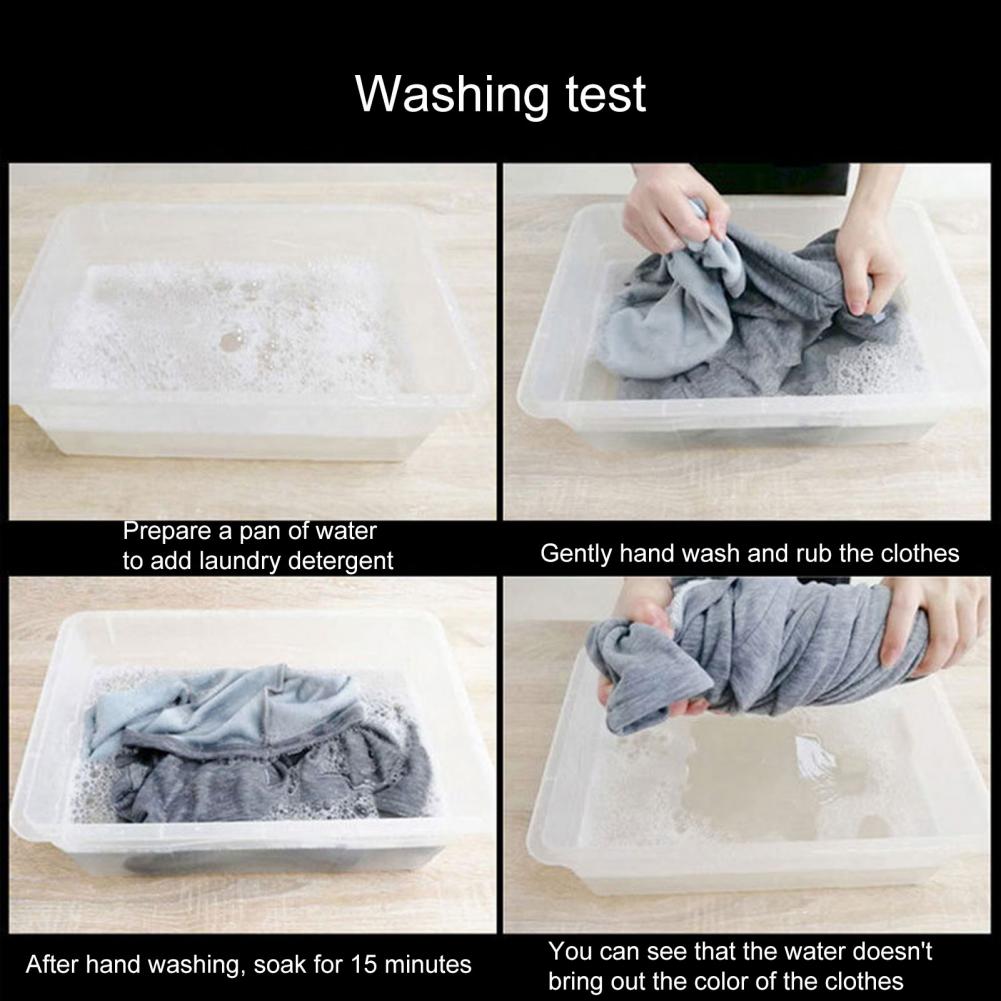 Washing test

Prepare a pan of water to add laundry detergent

Gently hand wash and rub the clothes

After hand washing, soak for 15 minutes

You can see that the water doesn't bring out the color of the clothes