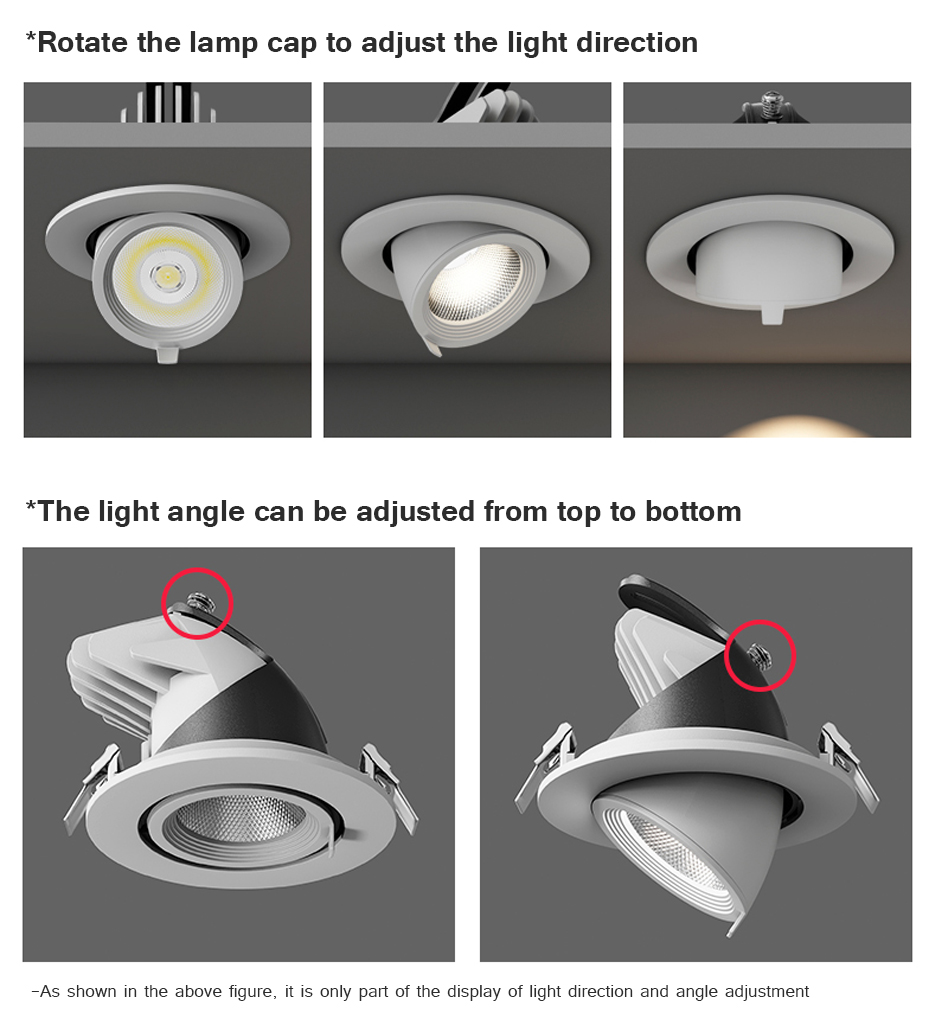 *Rotate the lamp cap to adjust the light direction

*The light angle can be adjusted from top to bottom

-As shown in the above figure, it is only part of the display of light direction and angle adjustment