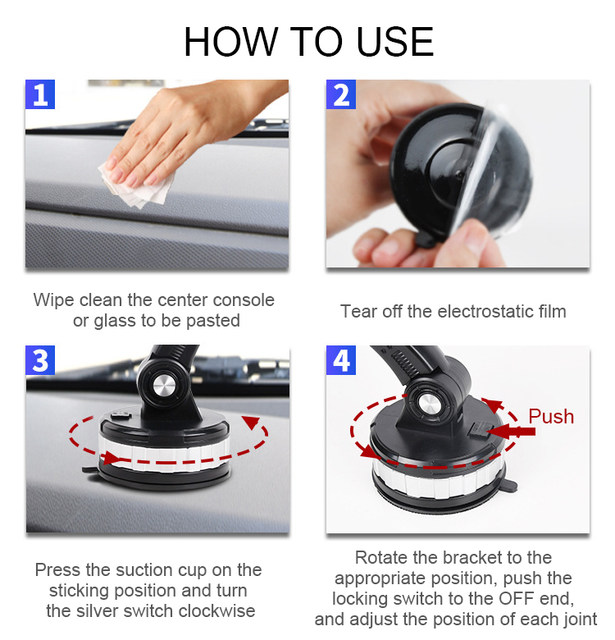 HOW TO USE

1

Wipe clean the center console or glass to be pasted

2

Tear off the electrostatic film

3

Press the suction cup on the sticking position and turn the silver switch clockwise

4

Push

Rotate the bracket to the appropriate position, push the locking switch to the OFF end, and adjust the position of each joint