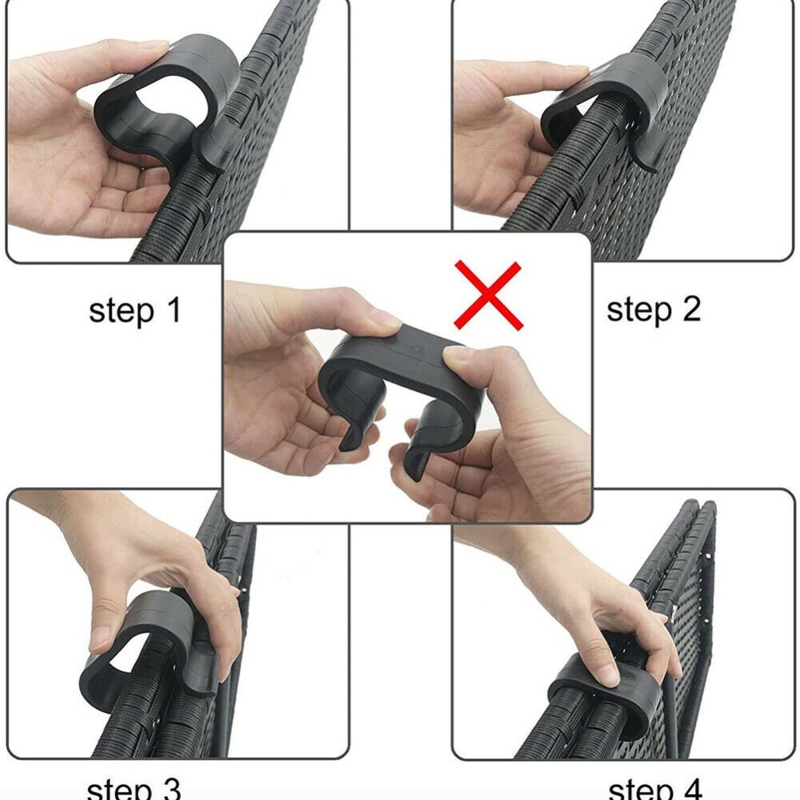 step 1

step 2

step 3

step 4