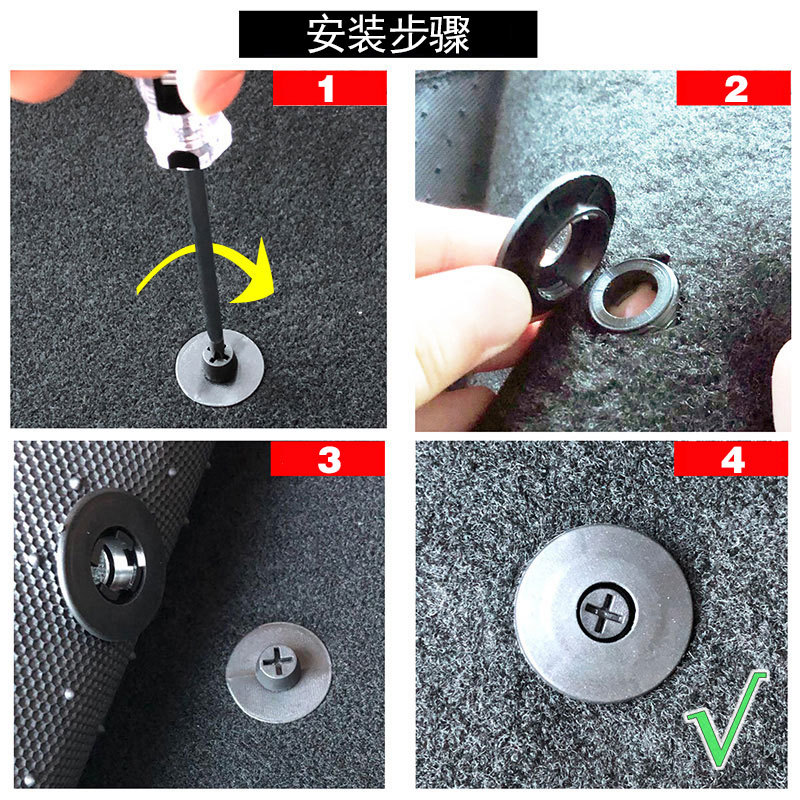 安装步骤

1

2

3

4