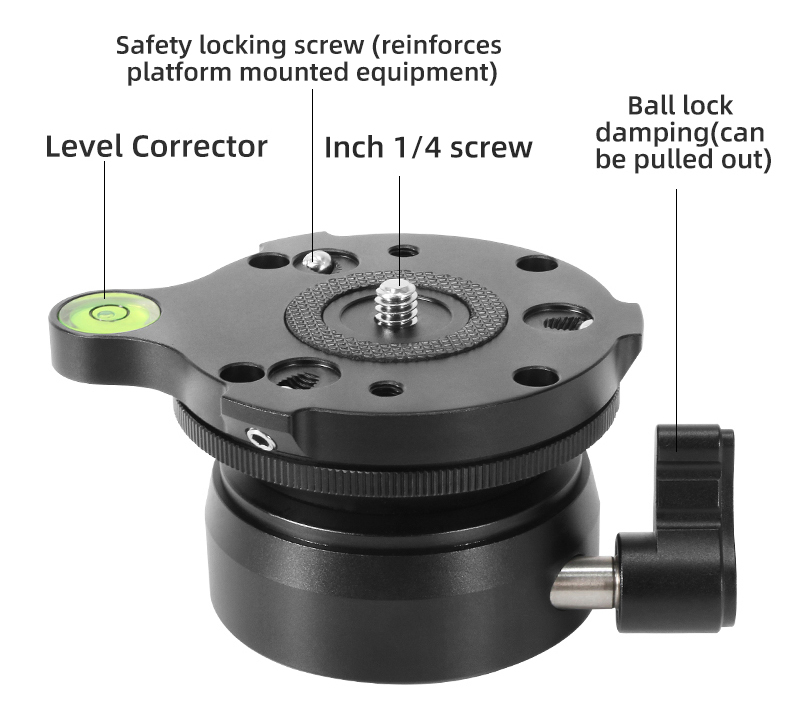 Safety locking screw (reinforces platform mounted equipment)

Level Corrector

Inch 1/4 screw

Ball lock damping(can be pulled out)