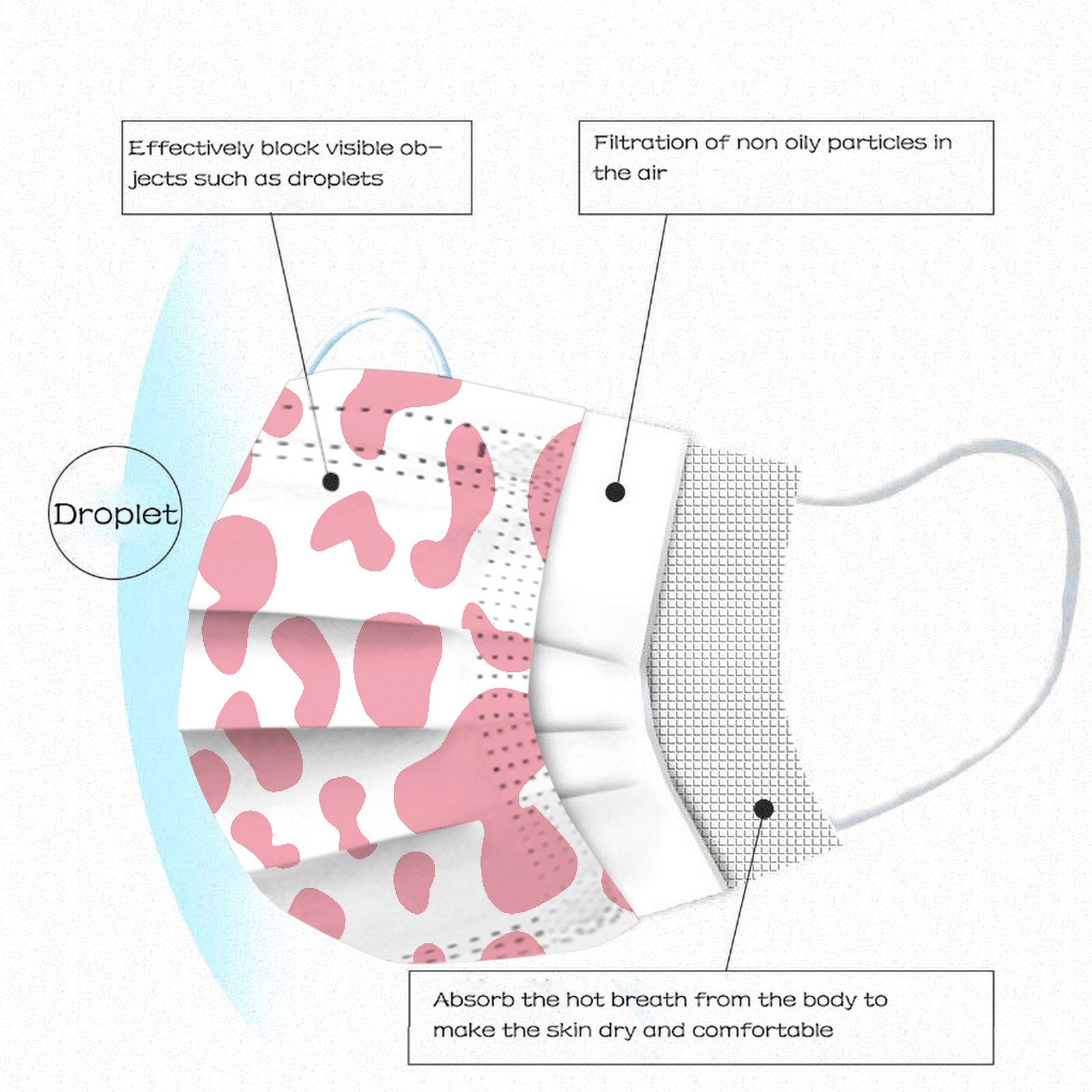 Effectively block visible objects such as droplets

Filtration of non oily particles in the air

Droplet

Absorb the hot breath from the body to make the skin dry and comfortable