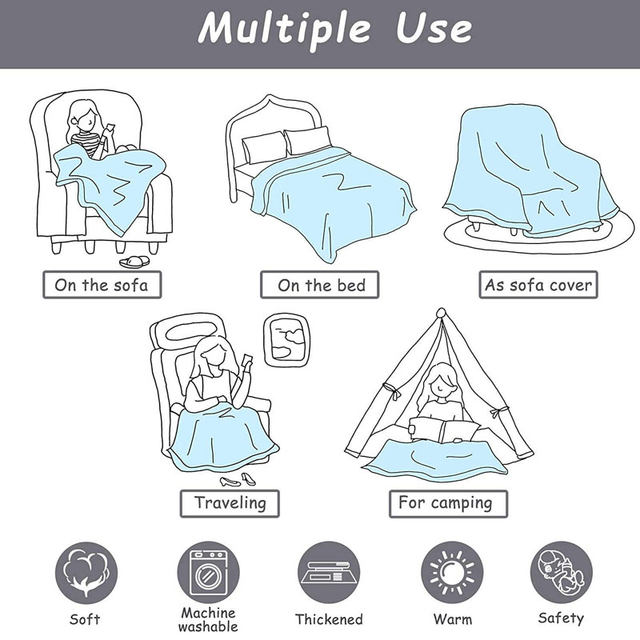 Multiple Use

On the sofa

On the bed

As sofa cover

Traveling

For camping

Soft

Machine washable

Thickened

Warm

Safety