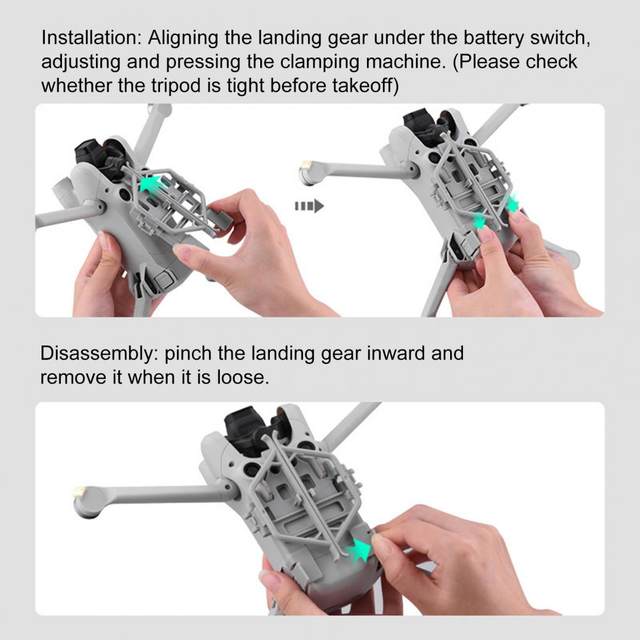 Installation: Aligning the landing gear under the battery switch, adjusting and pressing the clamping machine. (Please check whether the tripod is tight before takeoff)

Disassembly: pinch the landing gear inward and remove it when it is loose.