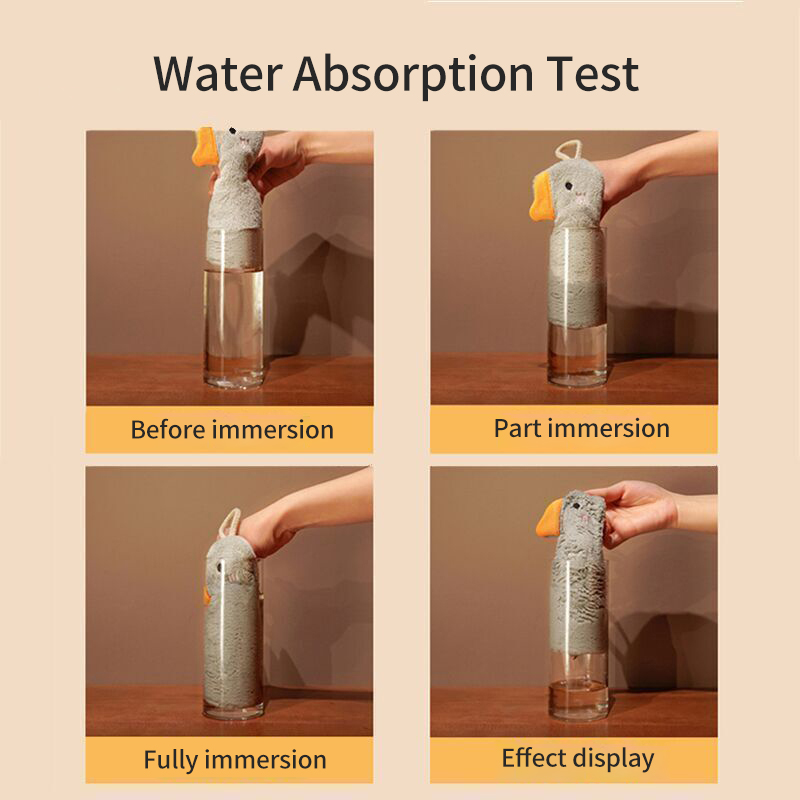 Water Absorption Test

Before immersion

Part immersion

Fully immersion

Effect display