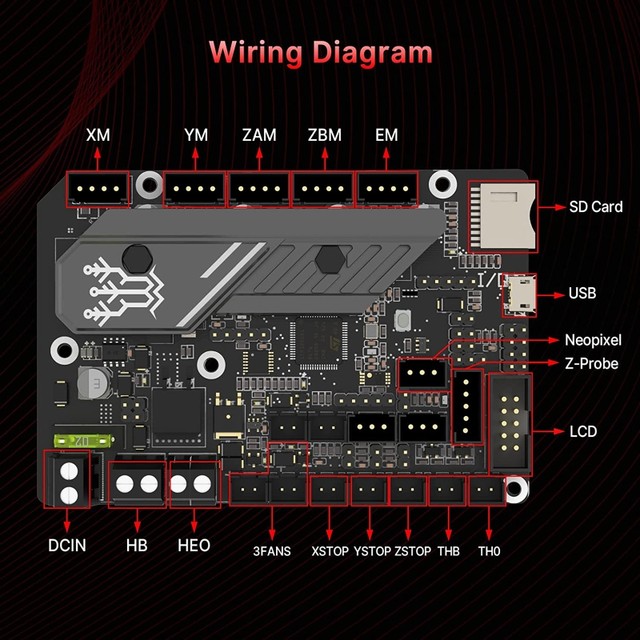 Wiring Diagram

XM
YM
ZAM
ZBM
EM

SD Card
USB
Neopixel
Z-Probe
LCD

DCIN
HB
HEO
3FANS
XSTOP
YSTOP
ZSTOP
THB
TH0