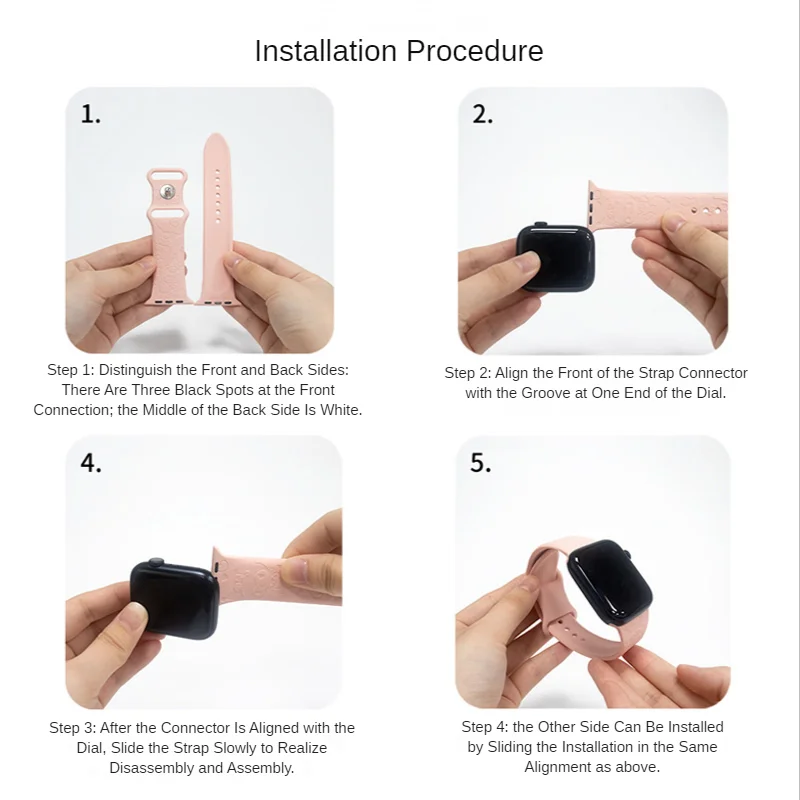 Installation Procedure

1.

Step 1: Distinguish the Front and Back Sides: There Are Three Black Spots at the Front Connection; the Middle of the Back Side Is White.

2.

Step 2: Align the Front of the Strap Connector with the Groove at One End of the Dial.

4.

Step 3: After the Connector Is Aligned with the Dial, Slide the Strap Slowly to Realize Disassembly and Assembly.

5.

Step 4: the Other Side Can Be Installed by Sliding the Installation in the Same Alignment as above.