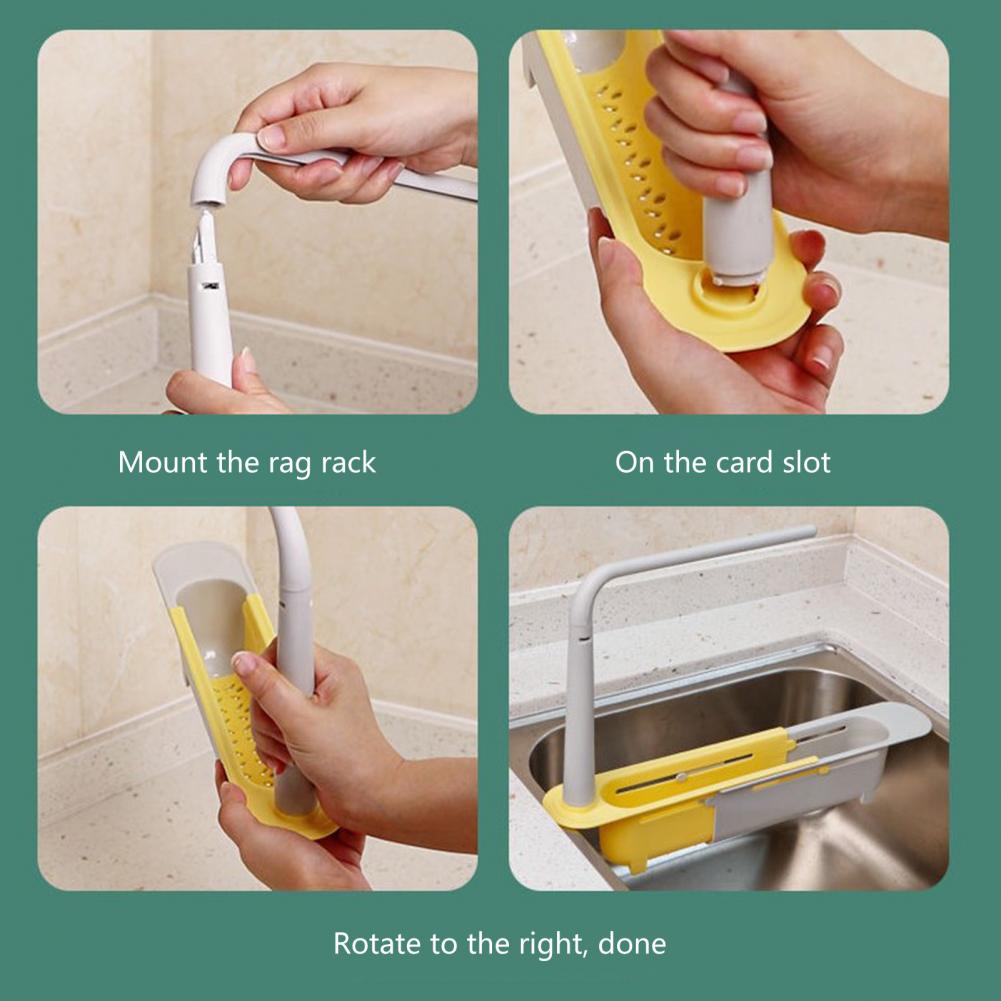 Mount the rag rack

On the card slot

Rotate to the right, done