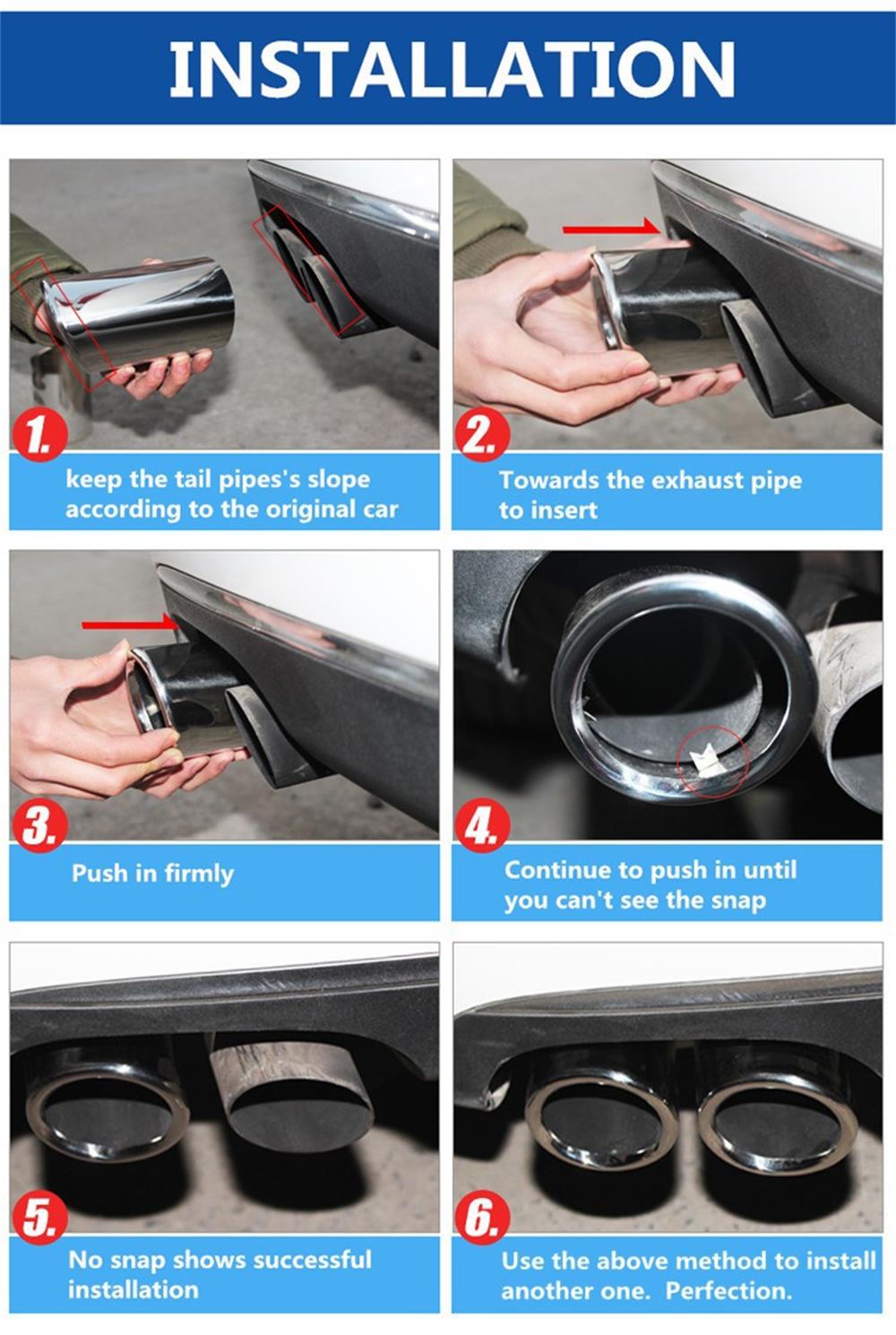 INSTALLATION

1.
keep the tail pipes's slope according to the original car

2.
Towards the exhaust pipe to insert

3.
Push in firmly

4.
Continue to push in until you can't see the snap

5.
No snap shows successful installation

6.
Use the above method to install another one. Perfection.